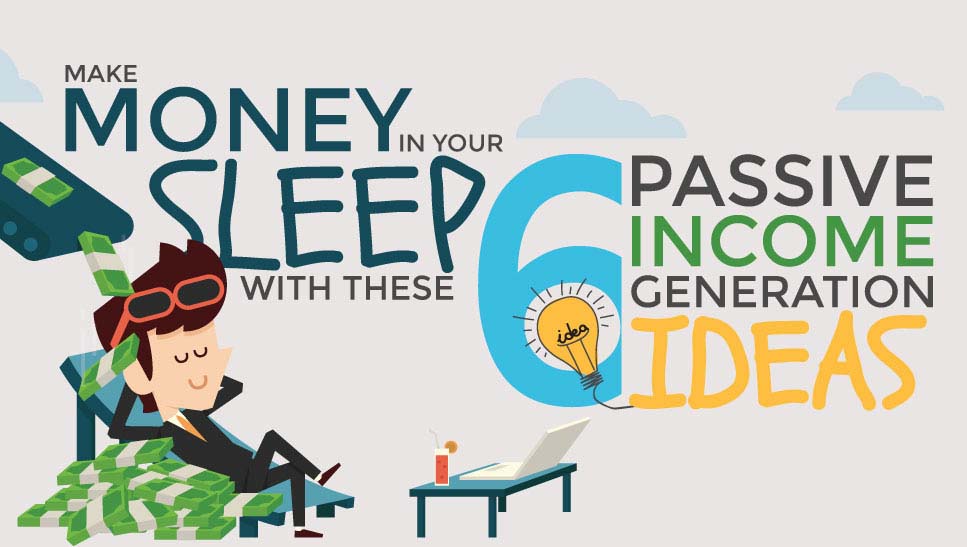 MAKE MONEY IN YOUR SLEEP WITH THESE 6 PASSIVE INCOME GENERATION IDEAS

idea