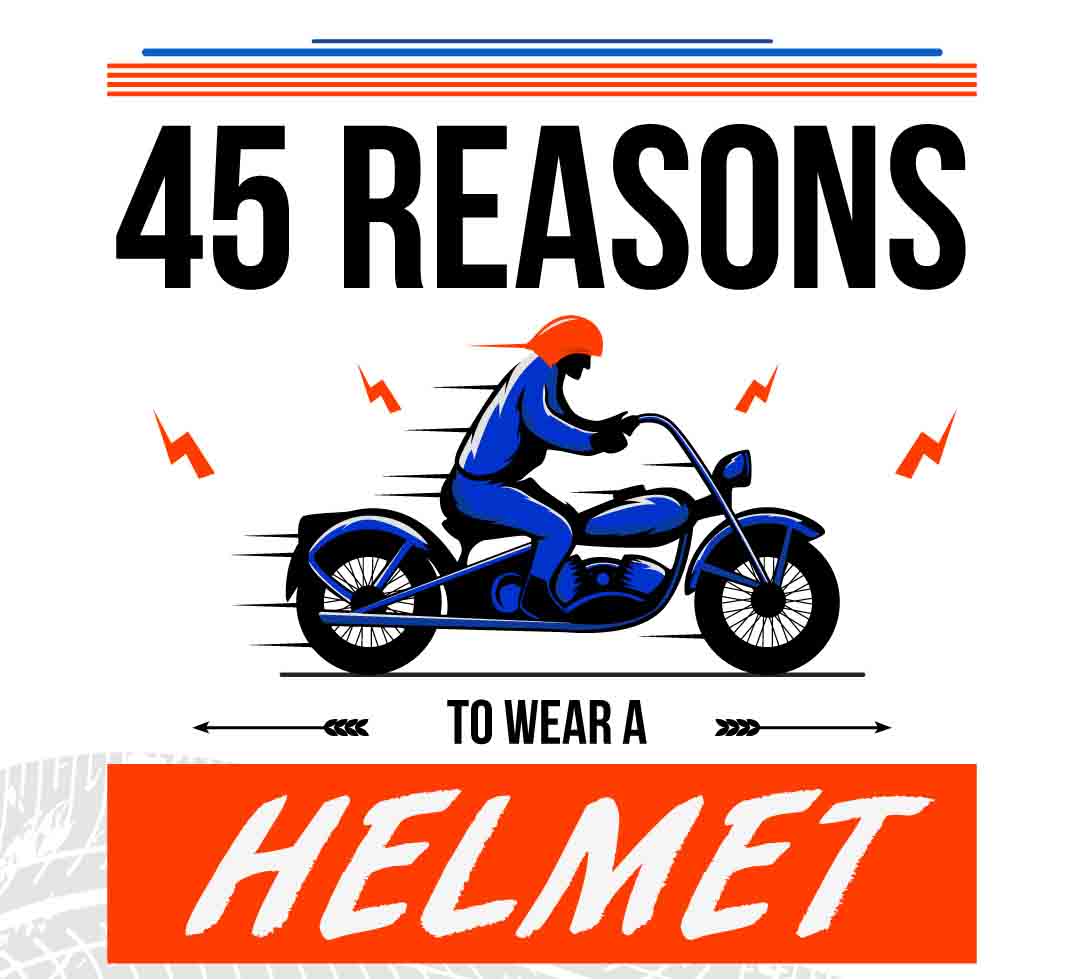 45 REASONS

TO WEAR A

HELMET