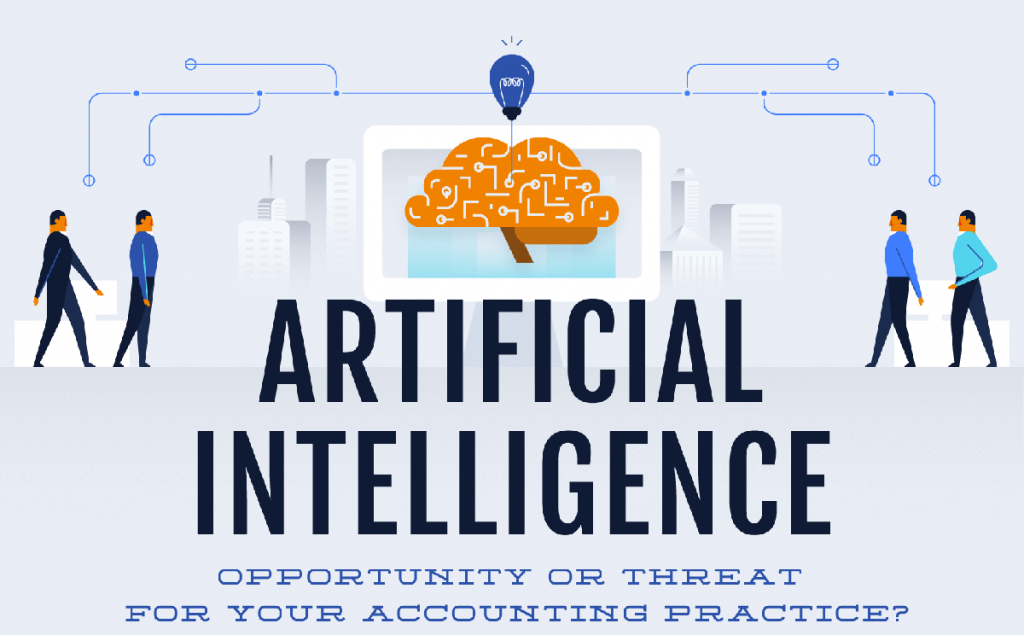 ARTIFICIAL INTELLIGENCE

OPPORTUNITY OR THREAT FOR YOUR ACCOUNTING PRACTICE?