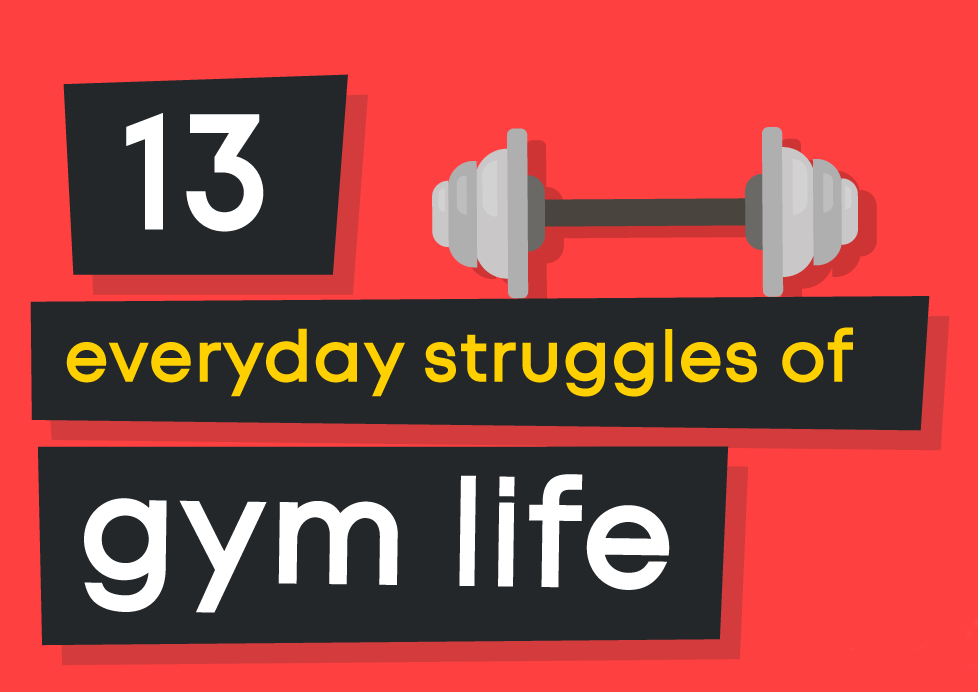 13

everyday struggles of

gym life