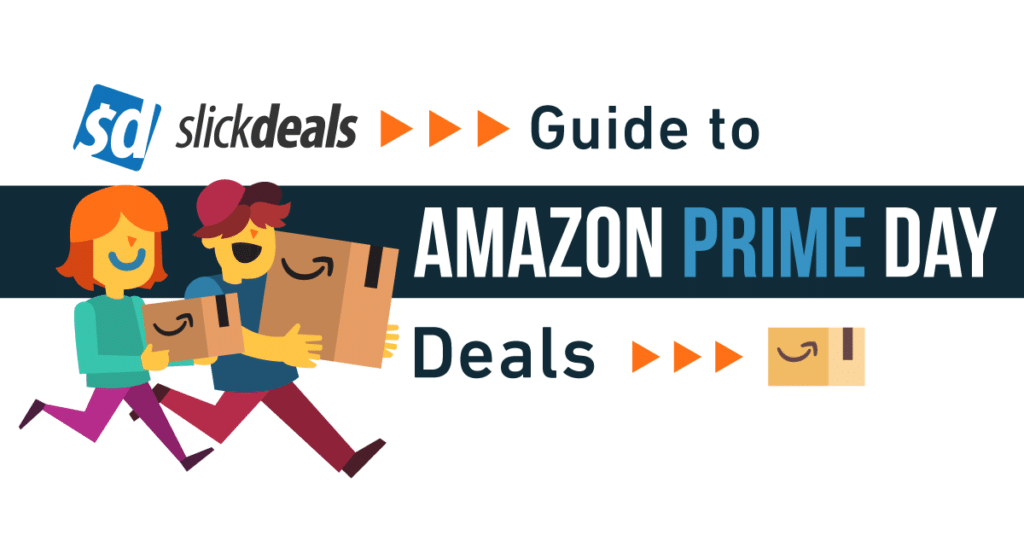 sd slickdeals Guide to

AMAZON PRIME DAY

Deals