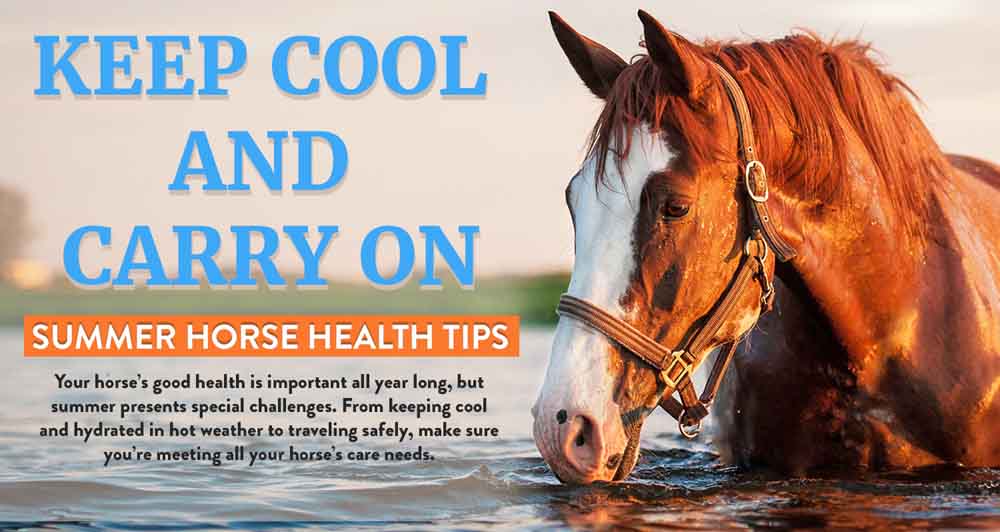 KEEP COOL AND CARRY ON

SUMMER HORSE HEALTH TIPS

Your horse's good health is important all year long, but summer presents special challenges. From keeping cool and hydrated in hot weather to traveling safely, make sure you're meeting all your horse's care needs.