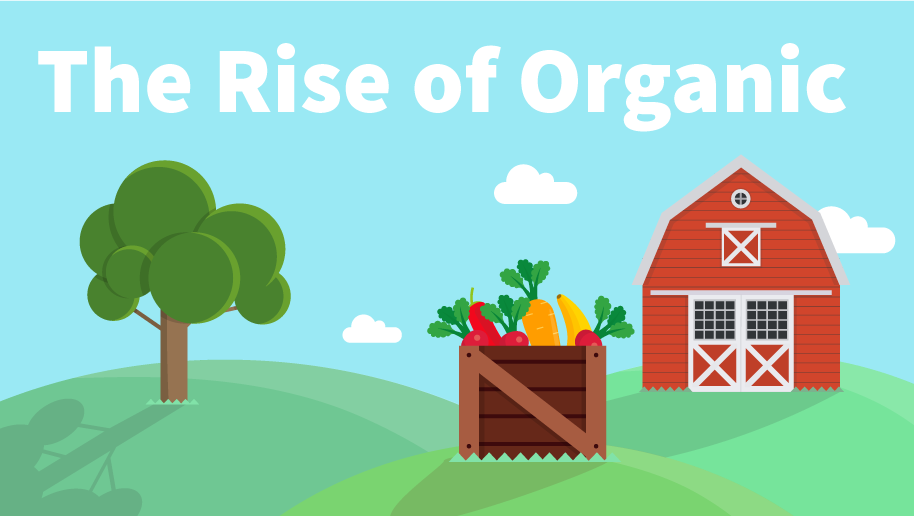 The Rise of Organic