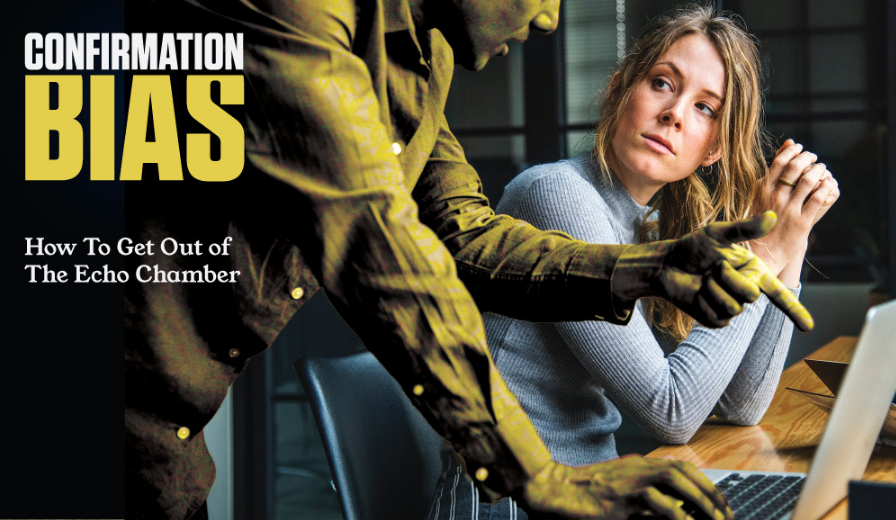 CONFIRMATION
BIAS

How To Get Out of
The Echo Chamber