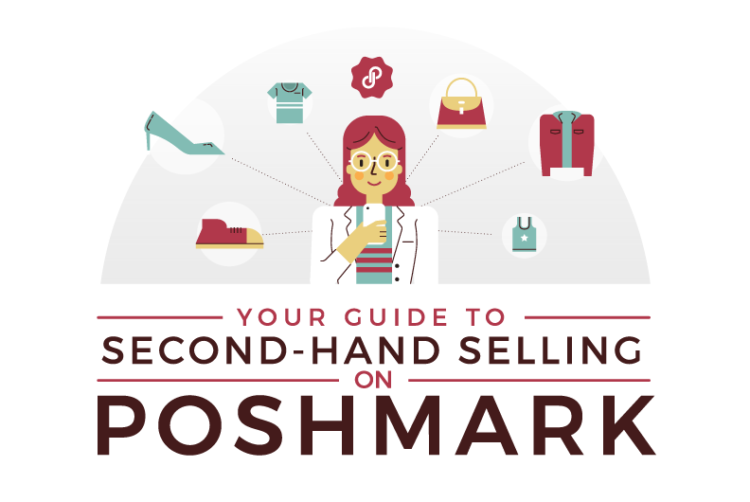 YOUR GUIDE TO
SECOND-HAND SELLING
ON
POSHMARK