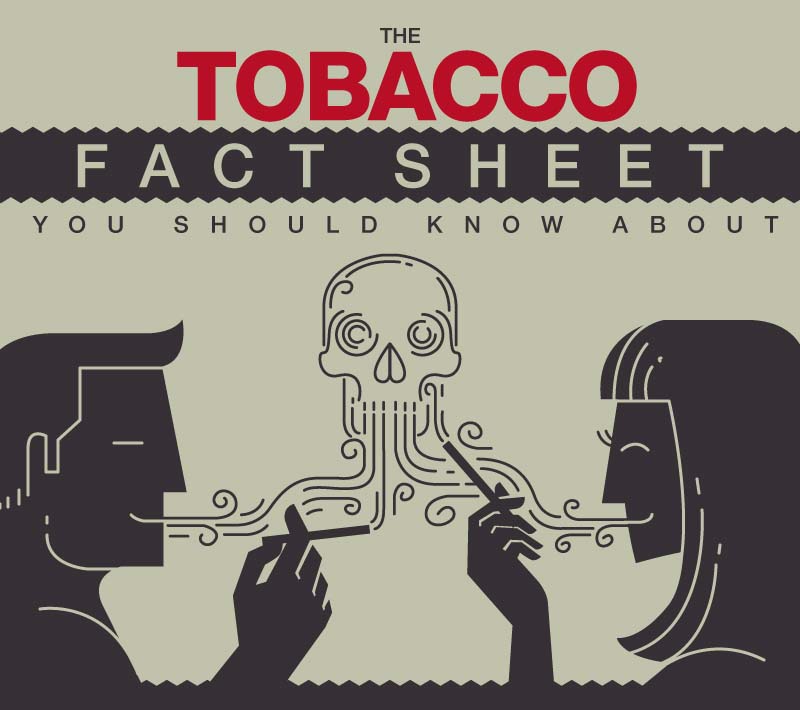 THE
TOBACCO
FACT SHEET
YOU SHOULD KNOW ABOUT