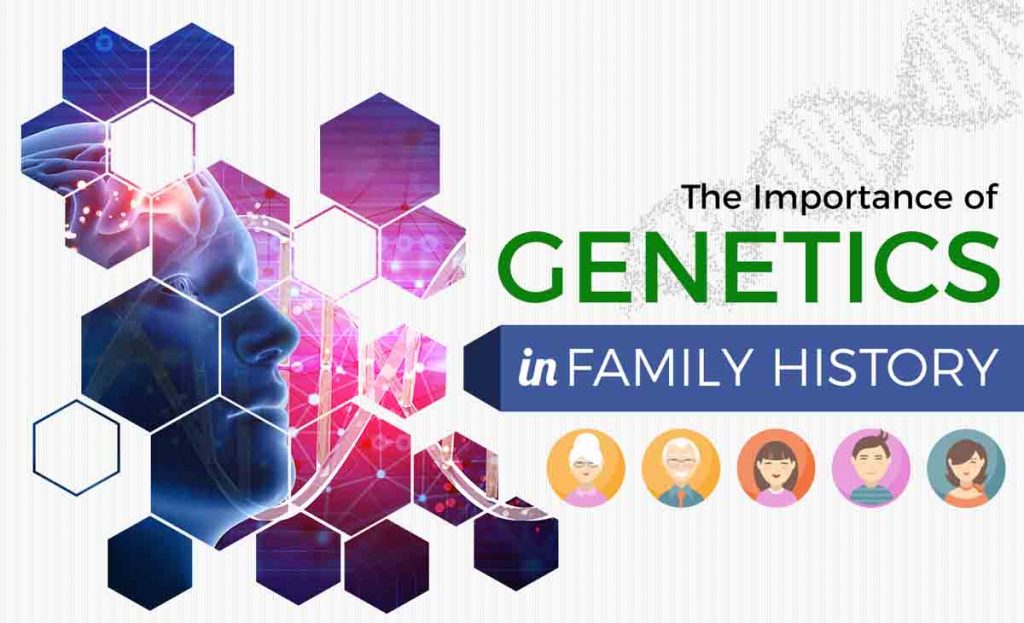 The Importance of
GENETICS
in FAMILY HISTORY