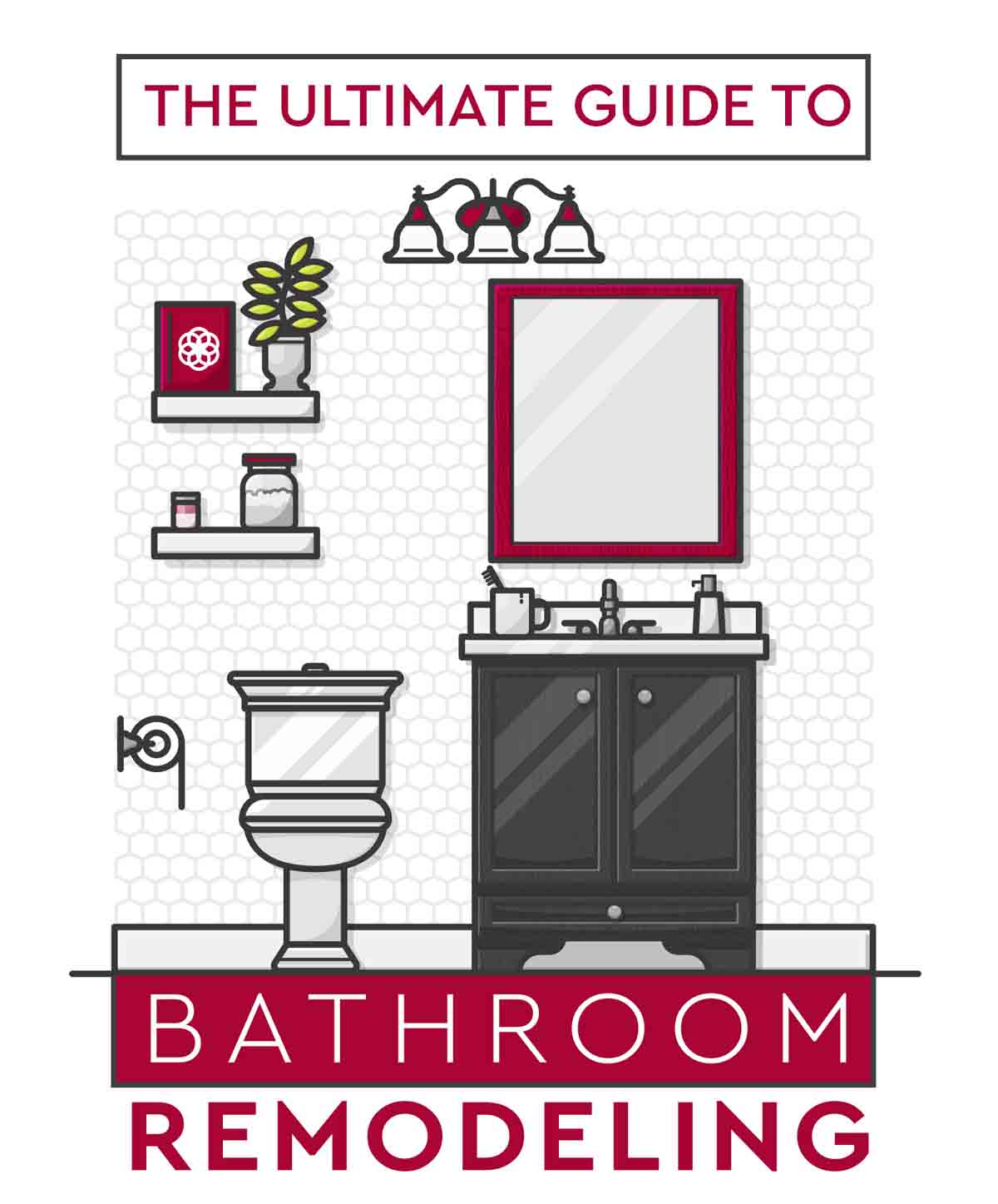 THE ULTIMATE GUIDE TO

BATHROOM

REMODELING