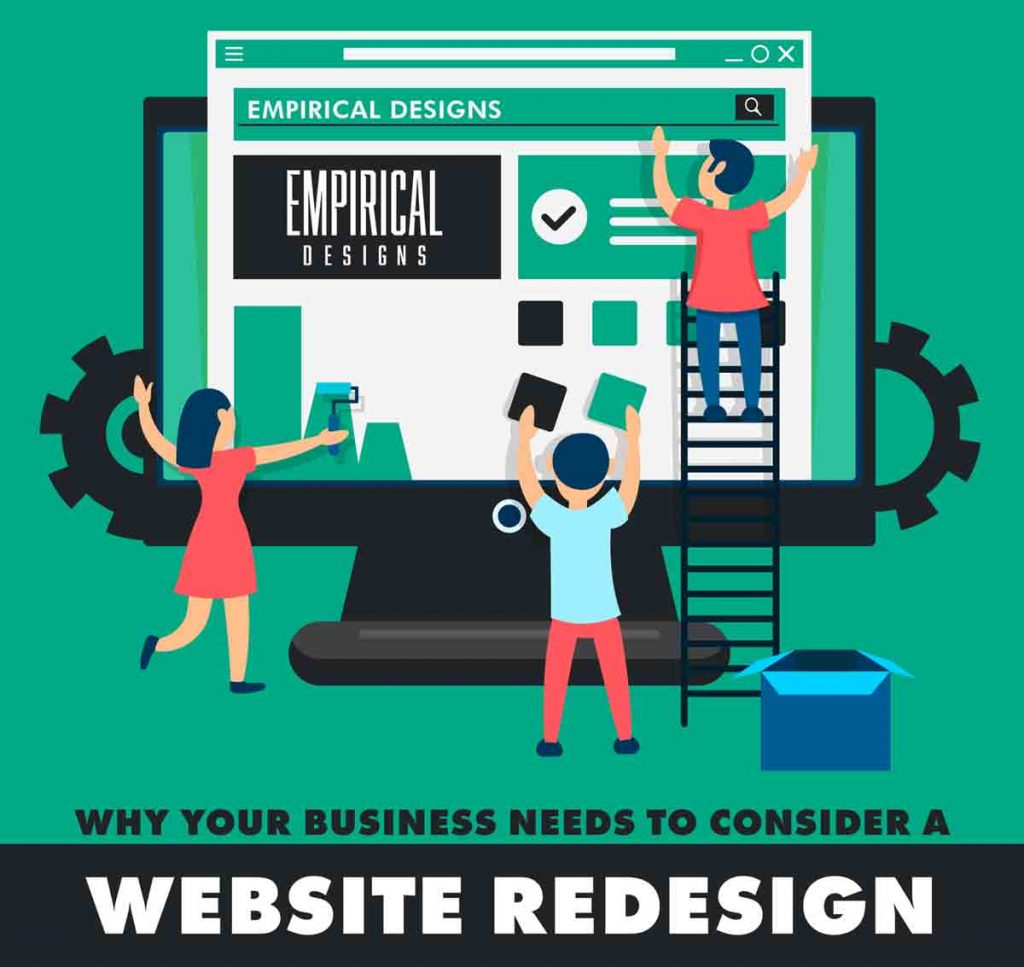 EMPIRICAL DESIGNS

EMPIRICAL
DESIGNS

WHY YOUR BUSINESS NEEDS TO CONSIDER A
WEBSITE REDESIGN