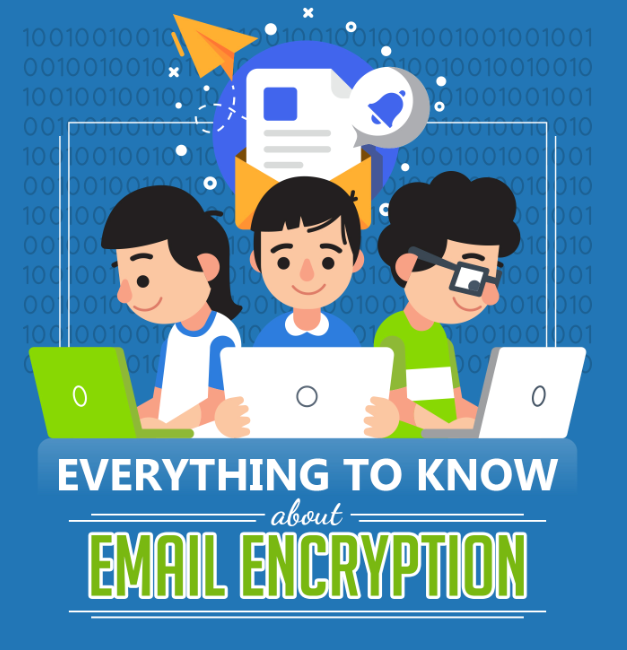 EVERYTHING TO KNOW
about
EMAIL ENCRYPTION