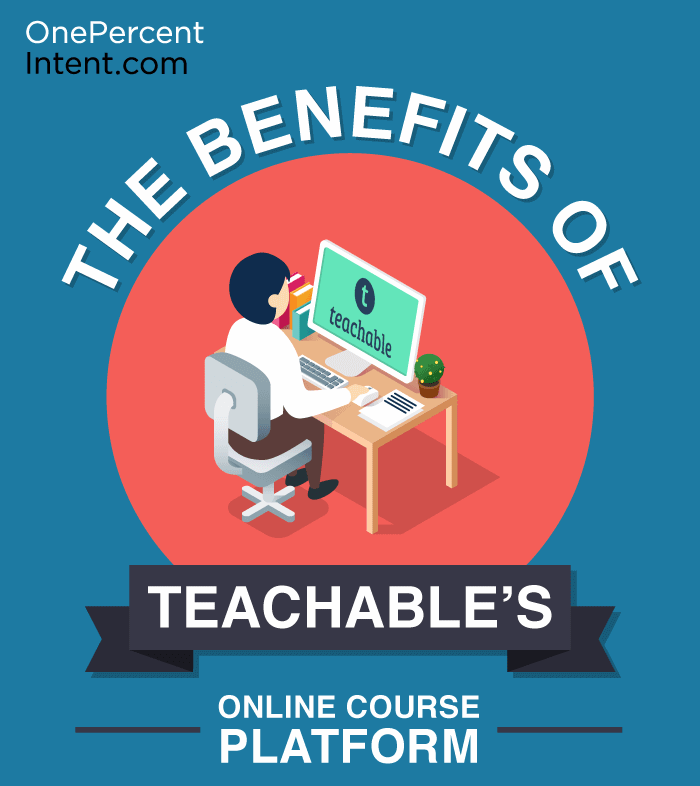 OnePercent
Intent.com

THE BENEFITS OF

t
teachable

TEACHABLE'S

ONLINE COURSE
PLATFORM