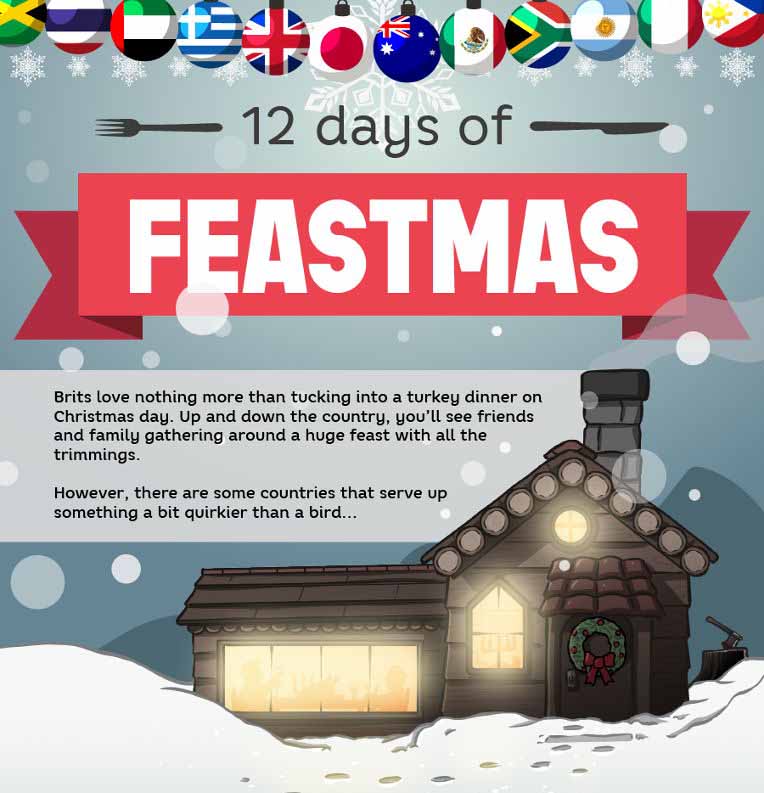 12 days of

FEASTMAS

Brits love nothing more than tucking into a turkey dinner on Christmas day. Up and down the country, you'll see friends and family gathering around a huge feast with all the trimmings.

However, there are some countries that serve up something a bit quirkier than a bird...