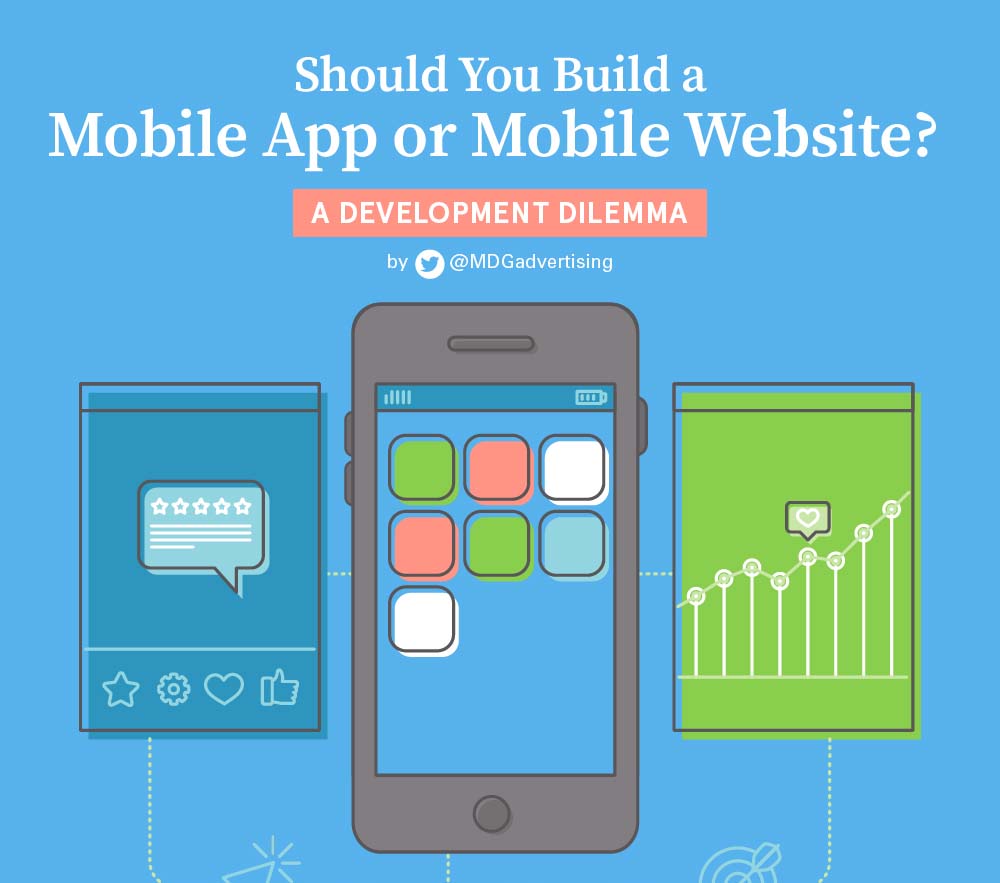 Should You Build a
Mobile App or Mobile Website?

A DEVELOPMENT DILEMMA

by @MDGadvertising