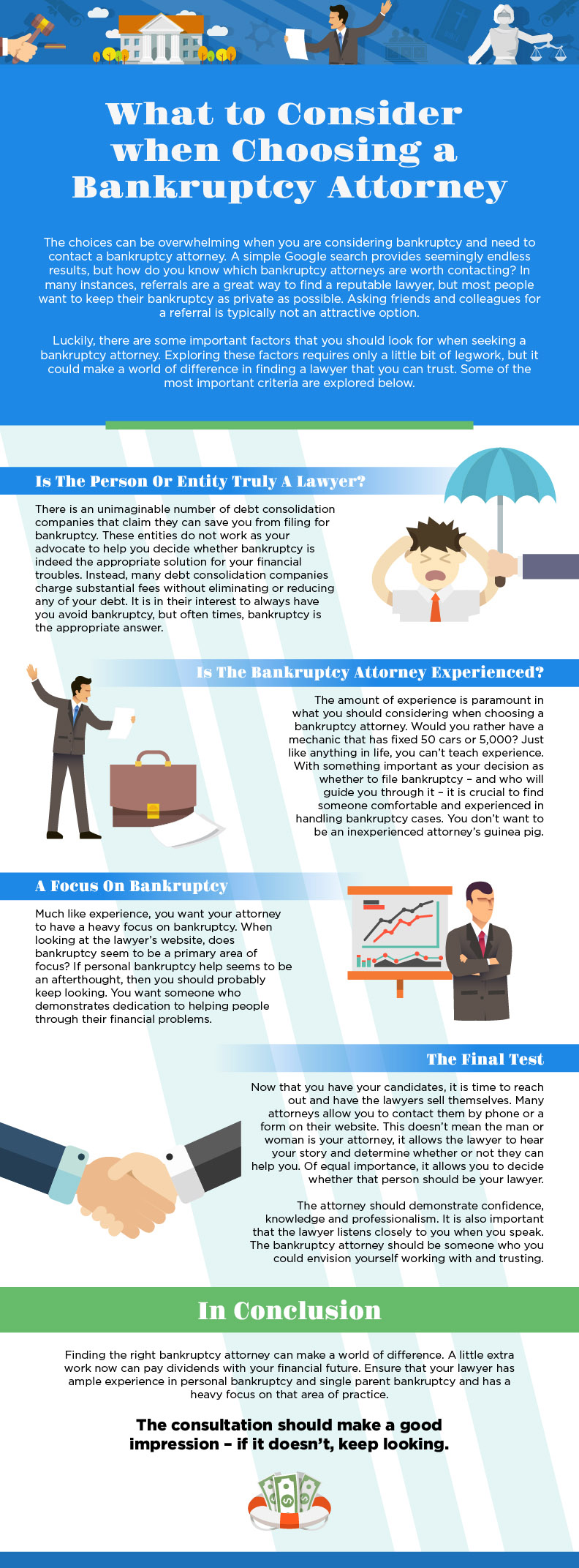 What to Consider when Choosing a Bankruptcy Attorney

The choices can be overwhelming when you are considering bankruptcy and need to contact a bankruptcy attorney. A simple Google search provides seemingly endless results, but how do you know which bankruptcy attorneys are worth contacting? In many instances, referrals are a great way to find a reputable lawyer, but most people want to keep their bankruptcy as private as possible. Asking friends and colleagues for a referral is typically not an attractive option.

Luckily, there are some important factors that you should look for when seeking a bankruptcy attorney. Exploring these factors requires only a little bit of legwork, but it could make a world of difference in finding a lawyer that you can trust. Some of the most important criteria are explored below.

Is The Person Or Entity Truly A Lawyer?

There is an unimaginable number of debt consolidation companies that claim they can save you from filing for bankruptcy. These entities do not work as your advocate to help you decide whether bankruptcy is indeed the appropriate solution for your financial troubles. Instead, many debt consolidation companies charge substantial fees without eliminating or reducing any of your debt. It is in their interest to always have you avoid bankruptcy, but often times, bankruptcy is the appropriate answer.

Is The Bankruptcy Attorney Experienced?

The amount of experience is paramount in what you should considering when choosing a bankruptcy attorney. Would you rather have a mechanic that has fixed 50 cars or 5,000? Just like anything in life, you can't teach experience. With something important as your decision as whether to file bankruptcy – and who will guide you through it – it is crucial to find someone comfortable and experienced in handling bankruptcy cases. You don't want to be an inexperienced attorney's guinea pig.

A Focus On Bankruptcy

Much like experience, you want your attorney to have a heavy focus on bankruptcy. When looking at the lawyer's website, does bankruptcy seem to be a primary area of focus? If personal bankruptcy help seems to be an afterthought, then you should probably keep looking. You want someone who demonstrates dedication to helping people through their financial problems.

The Final Test

Now that you have your candidates, it is time to reach out and have the lawyers sell themselves. Many attorneys allow you to contact them by phone or a form on their website. This doesn't mean the man or woman is your attorney, it allows the lawyer to hear your story and determine whether or not they can help you. Of equal importance, it allows you to decide whether that person should be your lawyer.

The attorney should demonstrate confidence, knowledge and professionalism. It is also important that the lawyer listens closely to you when you speak. The bankruptcy attorney should be someone who you could envision yourself working with and trusting.

In Conclusion

Finding the right bankruptcy attorney can make a world of difference. A little extra work now can pay dividends with your financial future. Ensure that your lawyer has ample experience in personal bankruptcy and single parent bankruptcy and has a heavy focus on that area of practice.

The consultation should make a good impression – if it doesn't, keep looking.