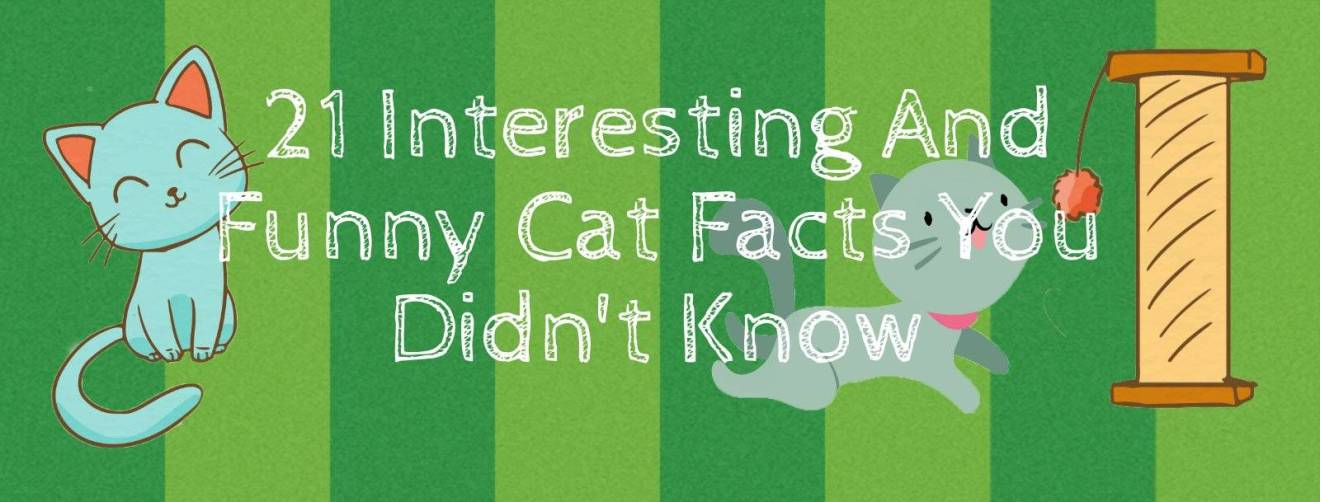 21 Interesting And Funny Cat Facts You Didn't Know