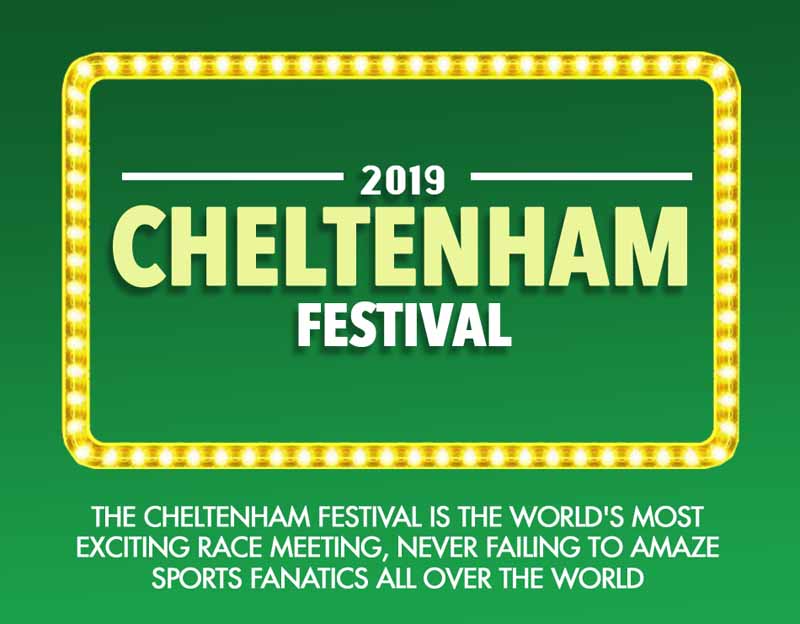 2019
CHELTENHAM
FESTIVAL

THE CHELTENHAM FESTIVAL IS THE WORLD'S MOST EXCITING RACE MEETING, NEVER FAILING TO AMAZE SPORTS FANATICS ALL OVER THE WORLD