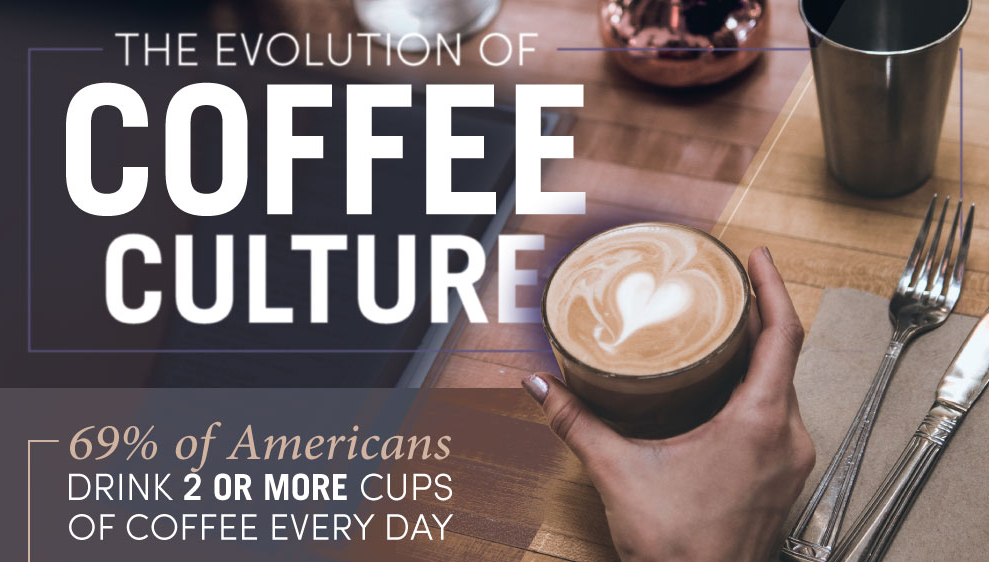 THE EVOLUTION OF
COFFEE
CULTURE

69% of Americans
DRINK 2 OR MORE CUPS OF COFFEE EVERY DAY