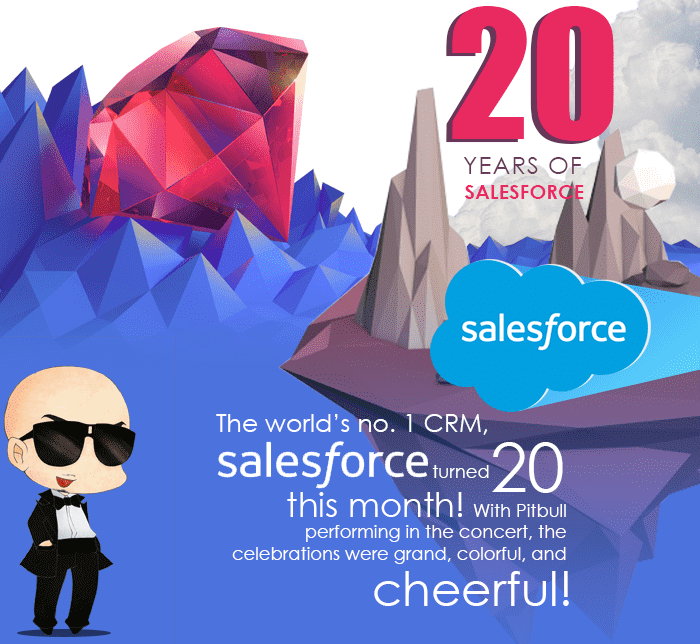 20
YEARS OF
SALESFORCE

salesforce

The world's no. 1 CRM, salesforce turned 20 this month! With Pitbull performing in the concert, the celebrations were grand, colorful, and cheerful!