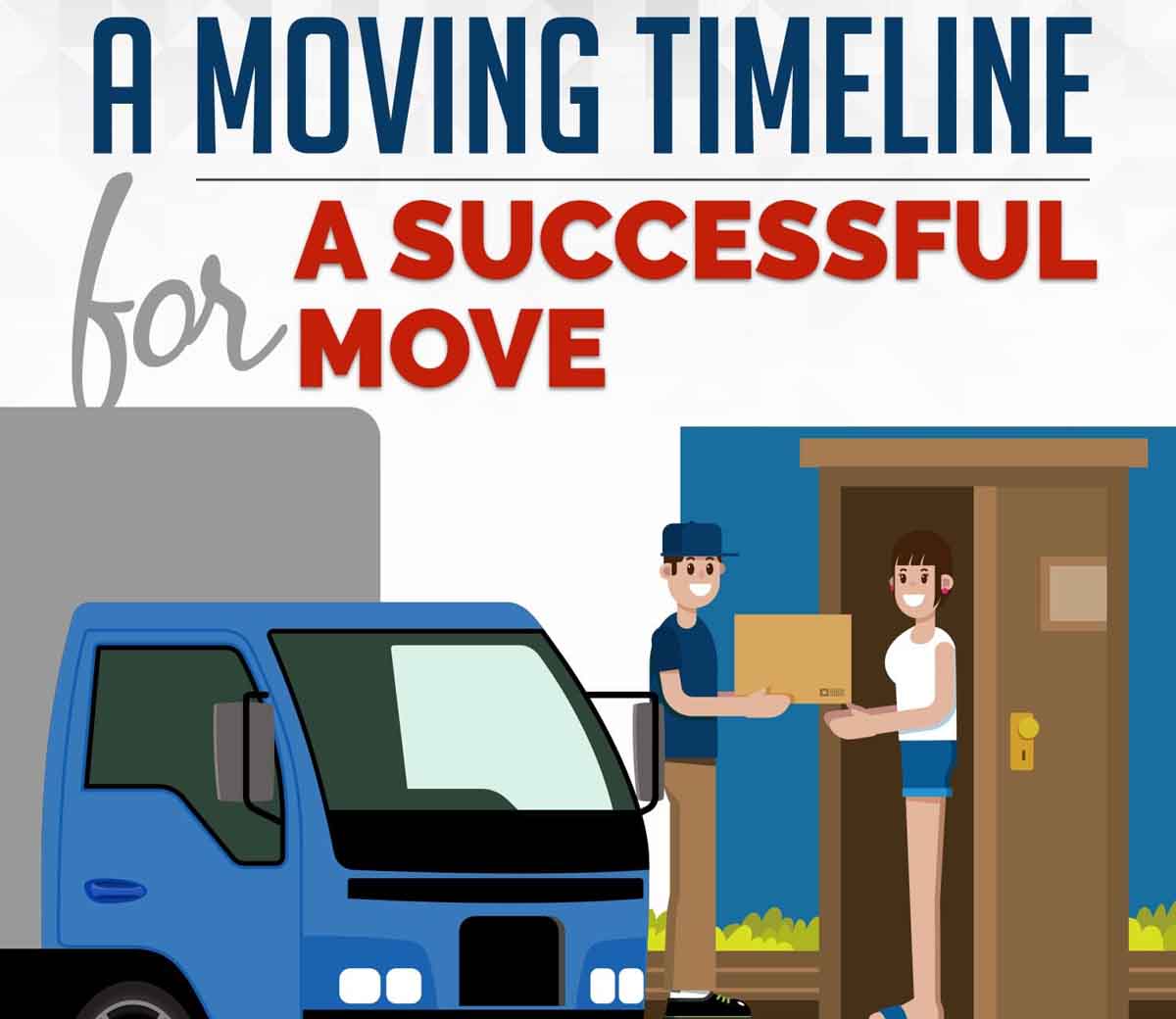 A MOVING TIMELINE

for A SUCCESSFUL MOVE