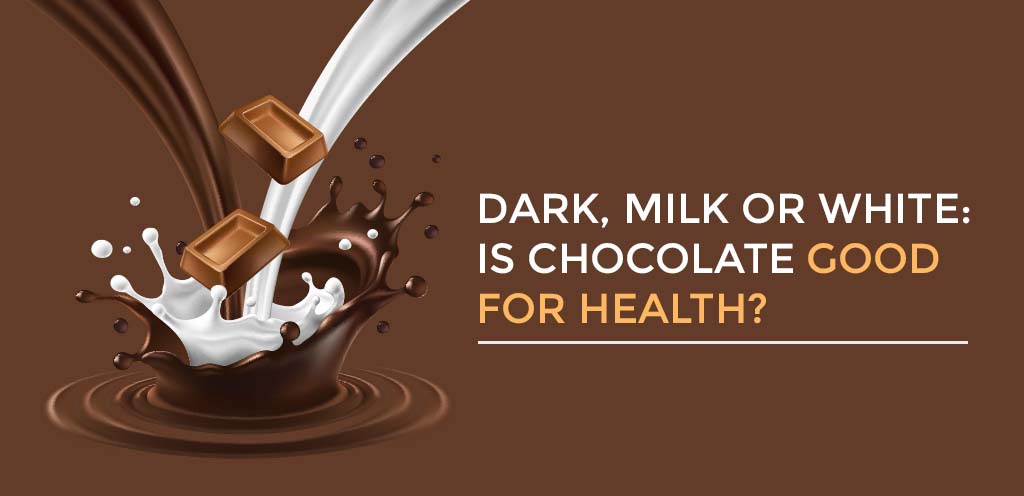 DARK, MILK OR WHITE: IS CHOCOLATE GOOD FOR HEALTH?