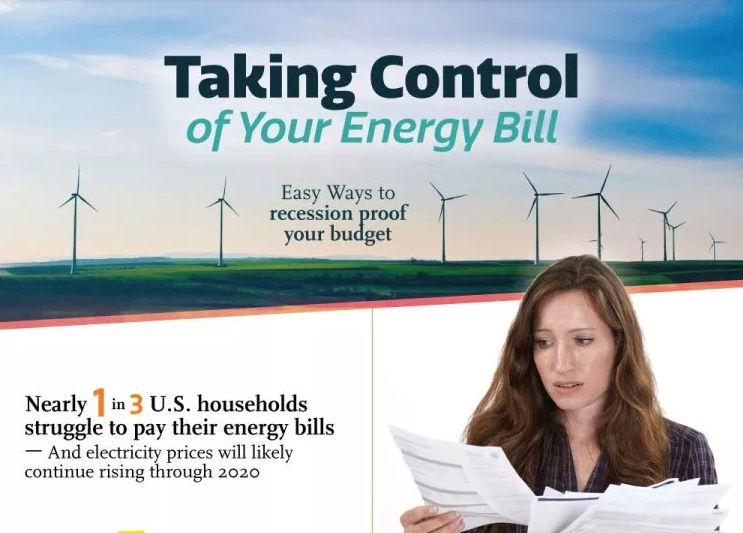 Taking Control of Your Energy Bill

Easy Ways to recession proof your budget

Nearly 1 in 3 U.S. households struggle to pay their energy bills — And electricity prices will likely continue rising through 2020