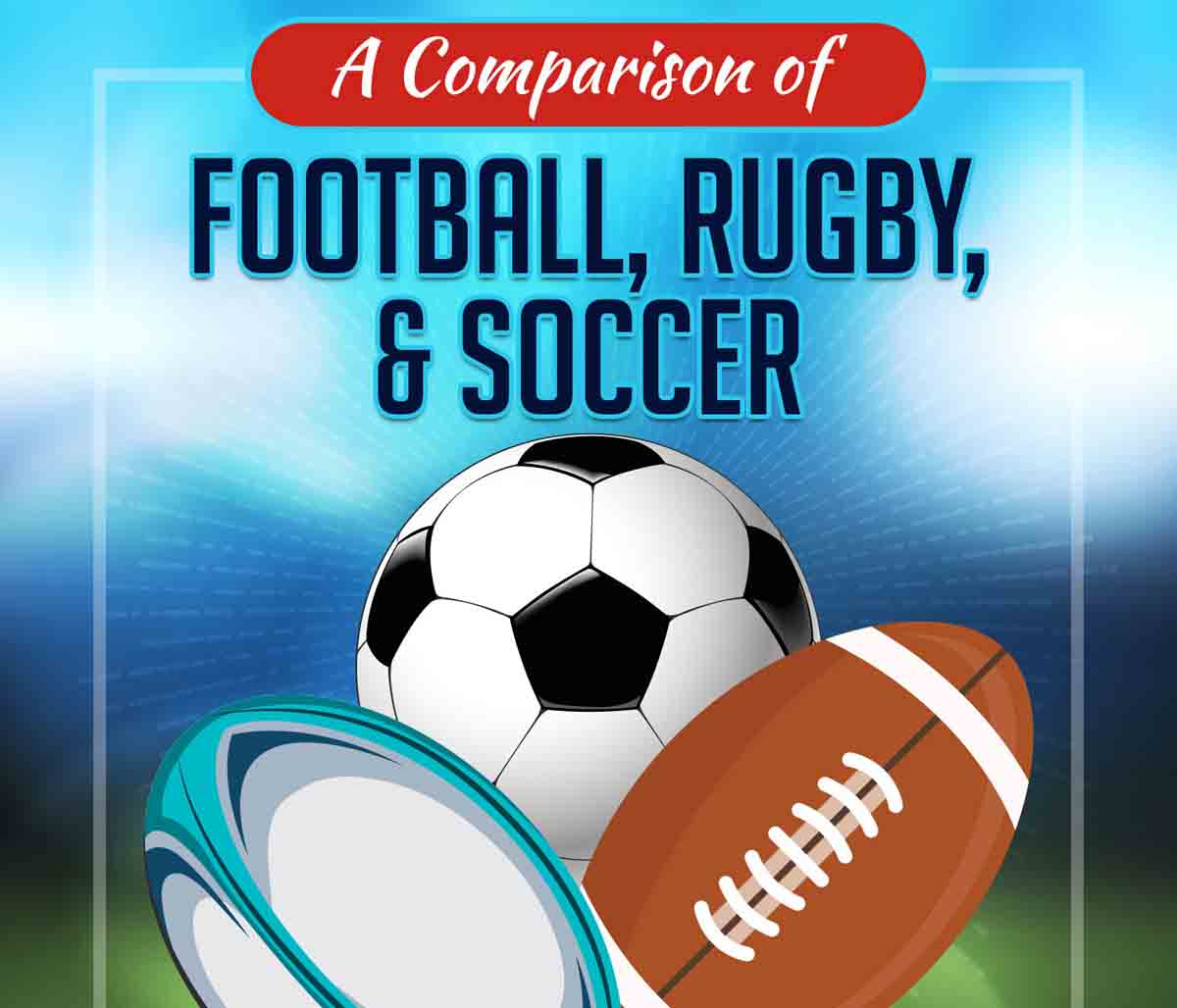 A Comparison of

FOOTBALL, RUGBY, & SOCCER