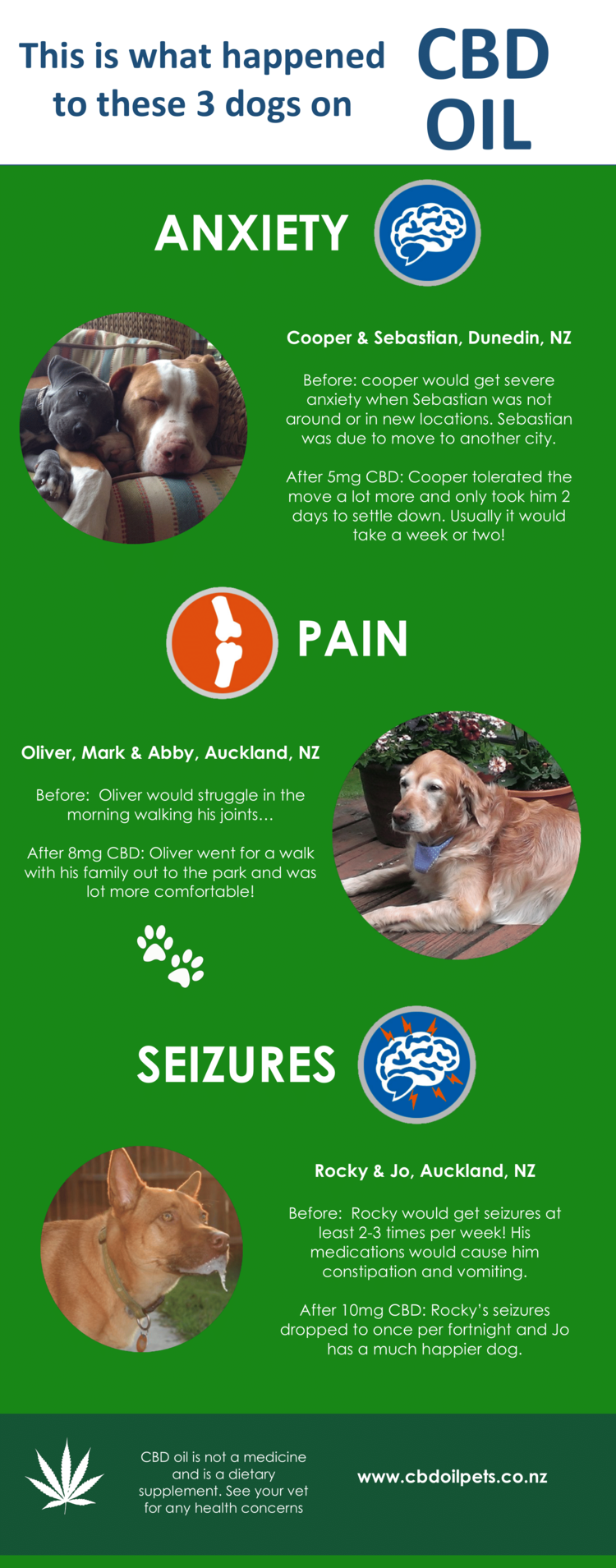 This is what happened to these 3 dogs on

CBD OIL

ANXIETY

Cooper & Sebastian, Dunedin, NZ

Before: cooper would get severe anxiety when Sebastian was not around or in new locations. Sebastian was due to move to another city.

After 5mg CBD: Cooper tolerated the move a lot more and only took him 2 days to settle down. Usually it would take a week or two!

PAIN

Oliver, Mark & Abby, Auckland, NZ

Before: Oliver would struggle in the morning walking his joints…

After 8mg CBD: Oliver went for a walk with his family out to the park and was lot more comfortable!

SEIZURES

Rocky & Jo, Auckland, NZ

Before: Rocky would get seizures at least 2-3 times per week! His medications would cause him constipation and vomiting.

After 10mg CBD: Rocky's seizures dropped to once per fortnight and Jo has a much happier dog.

CBD oil is not a medicine and is a dietary supplement. See your vet for any health concerns

www.cbdoilpets.co.nz