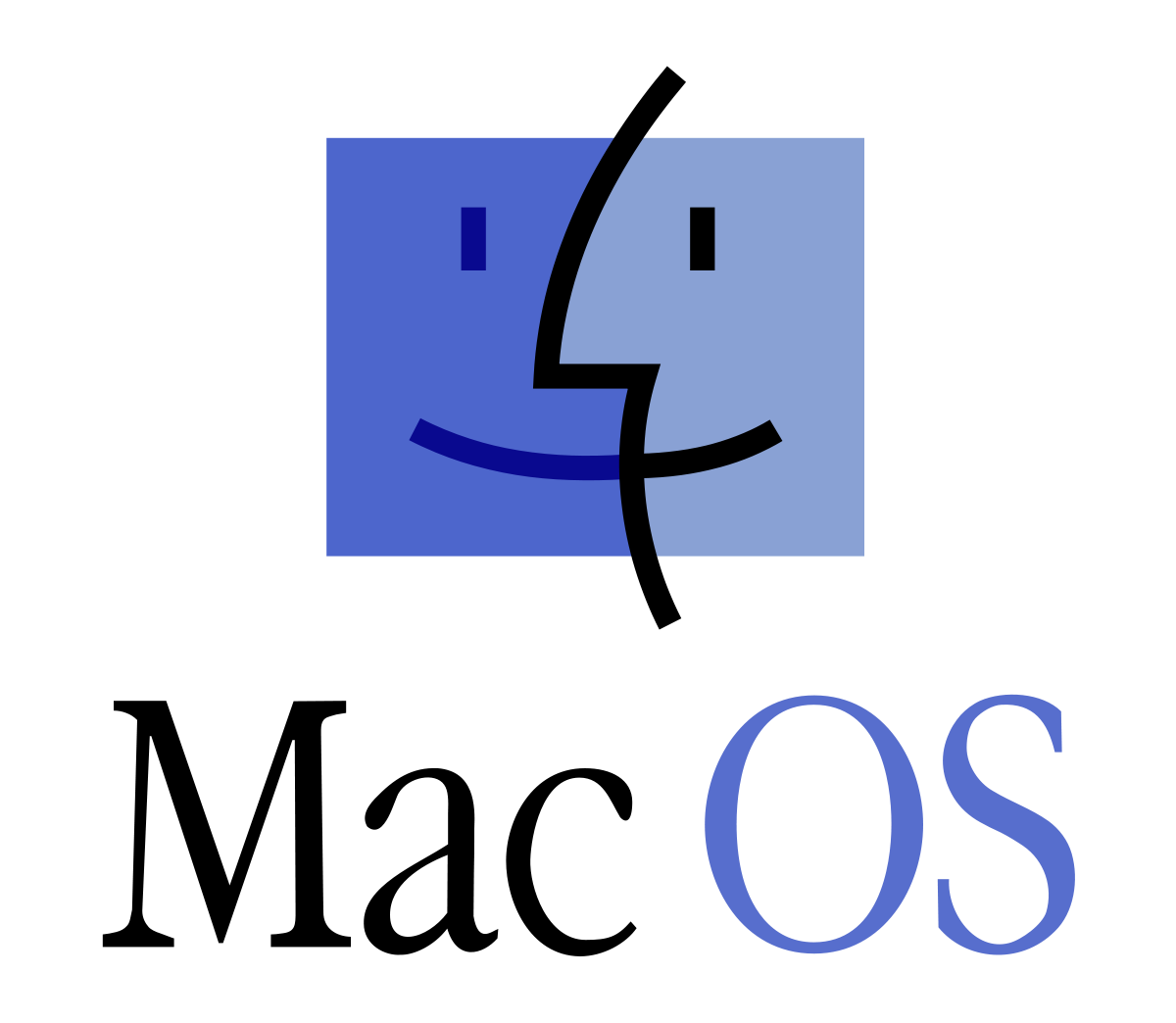 Mac OS