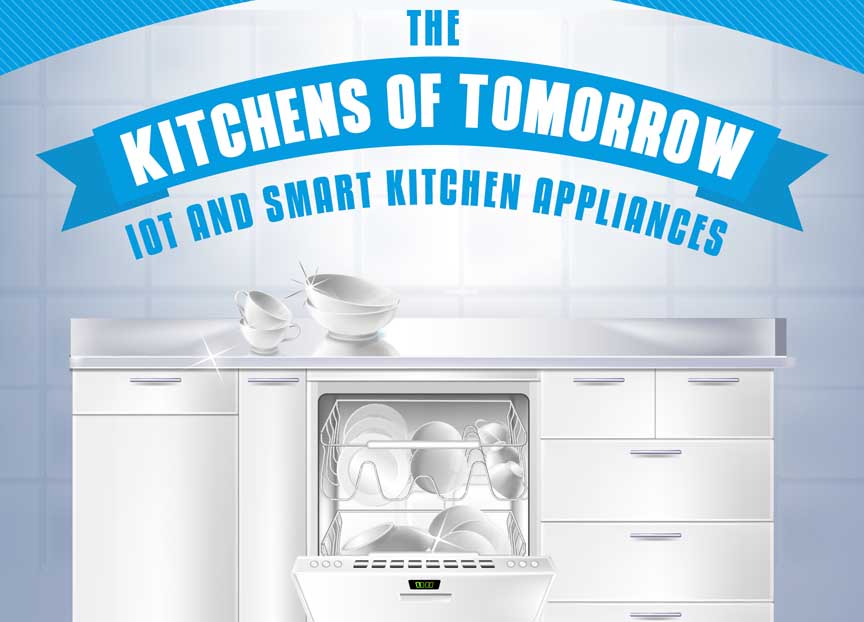 THE
KITCHENS OF TOMORROW
IOT AND SMART KITCHEN APPLIANCES