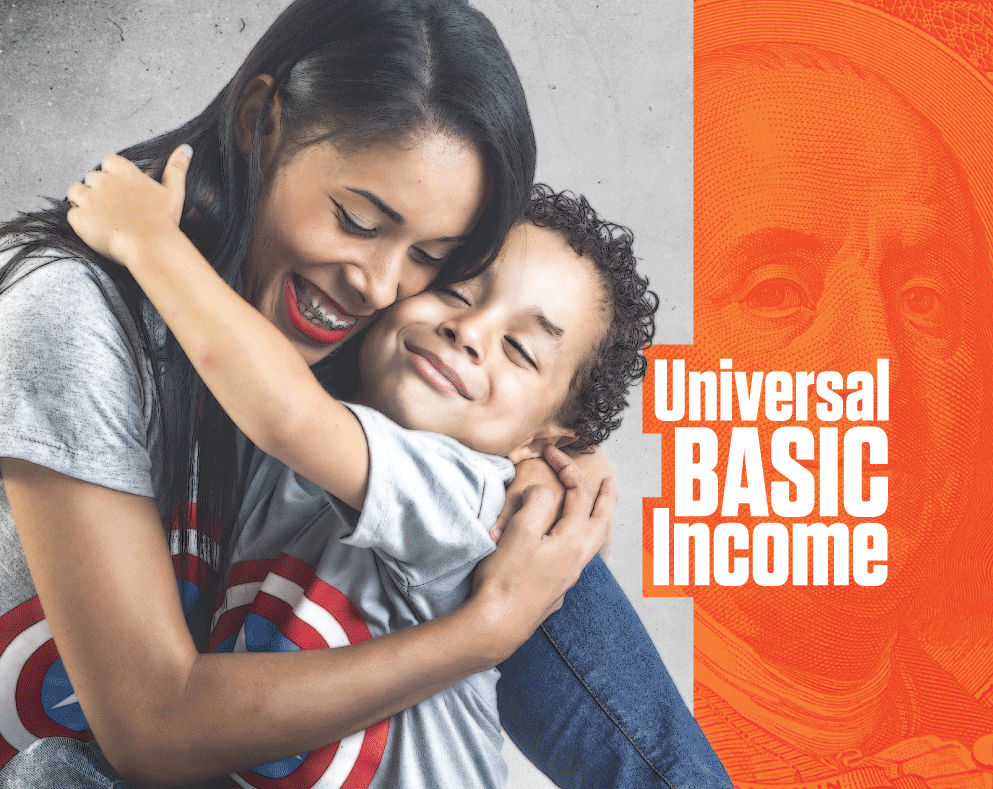 Universal
BASIC
Income