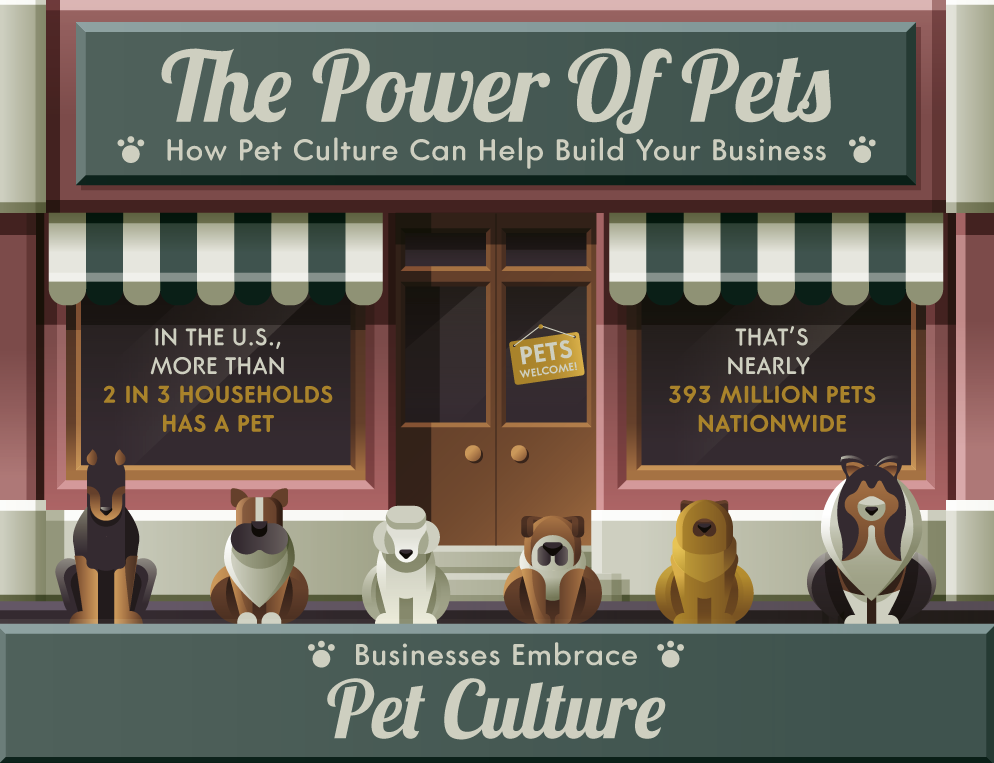 The Power Of Pets

How Pet Culture Can Help Build Your Business

IN THE U.S., MORE THAN 2 IN 3 HOUSEHOLDS HAS A PET

PETS WELCOME!

THAT'S NEARLY 393 MILLION PETS NATIONWIDE

Businesses Embrace

Pet Culture