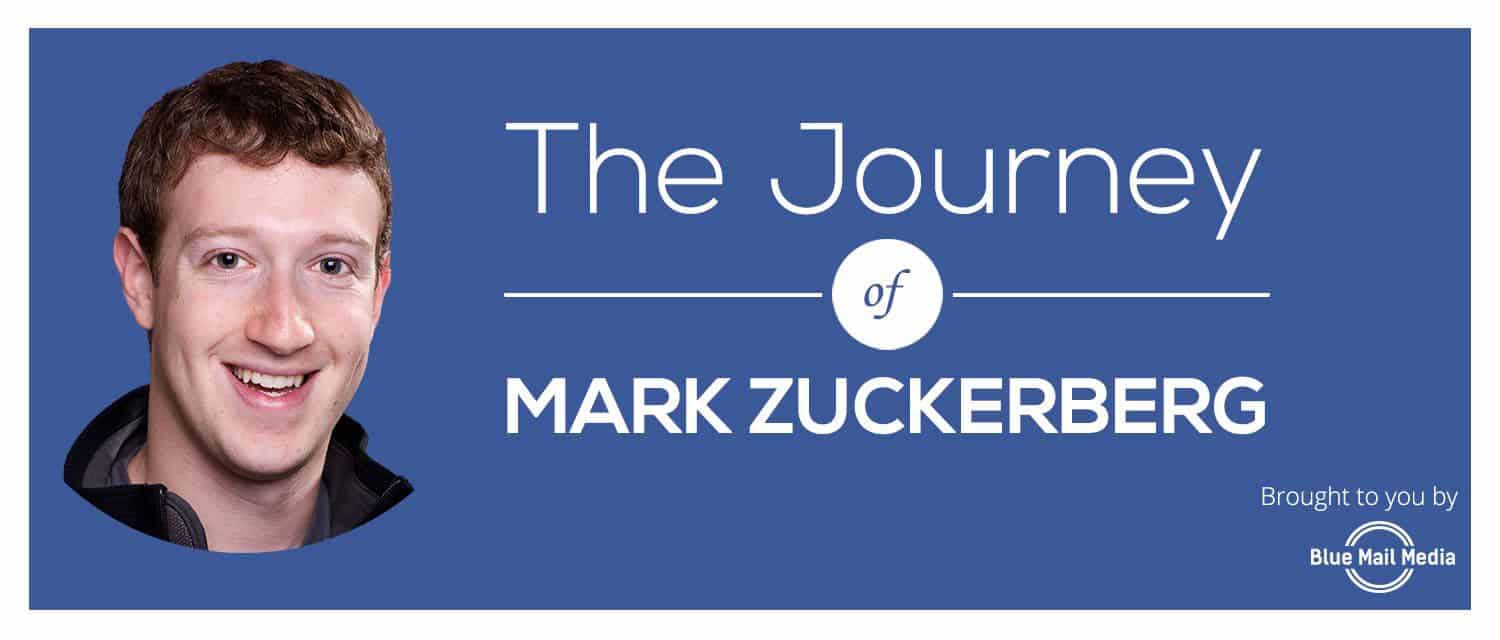 The Journey

of

MARK ZUCKERBERG

Brought to you by

Blue Mail Media