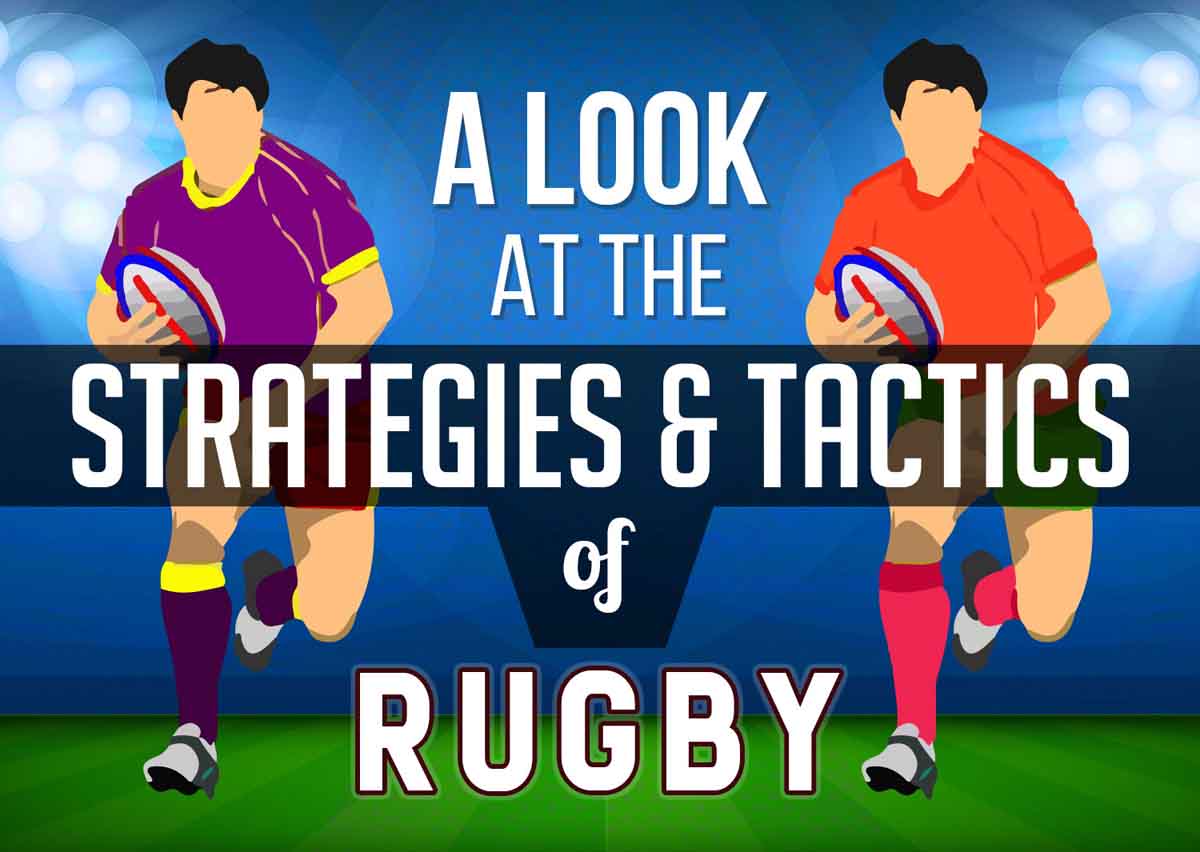 A LOOK
AT THE
STRATEGIES & TACTICS
of
RUGBY