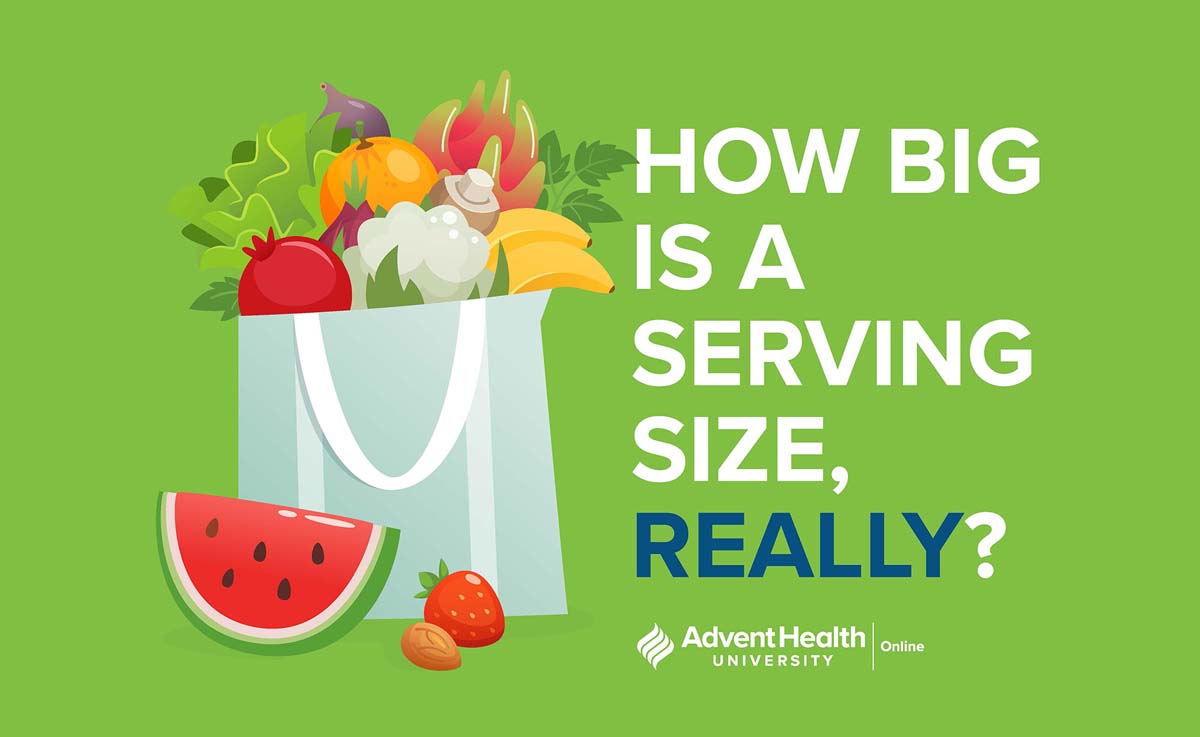 HOW BIG IS A SERVING SIZE, REALLY?

AdventHealth UNIVERSITY | Online