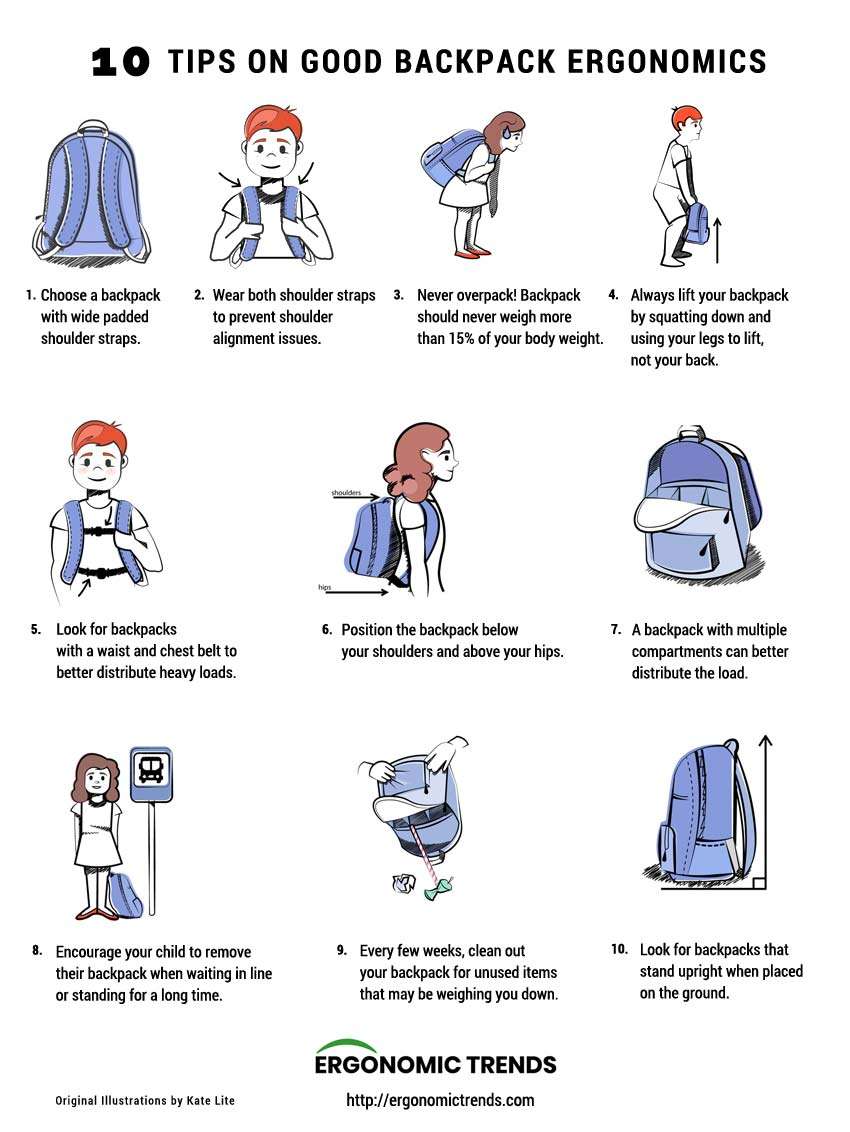 10 TIPS ON GOOD BACKPACK ERGONOMICS

1. Choose a backpack with wide padded shoulder straps.

2. Wear both shoulder straps to prevent shoulder alignment issues.

3. Never overpack! Backpack should never weigh more than 15% of your body weight.

4. Always lift your backpack by squatting down and using your legs to lift, not your back.

shoulders

hips

5. Look for backpacks with a waist and chest belt to better distribute heavy loads.

6. Position the backpack below your shoulders and above your hips.

7. A backpack with multiple compartments can better distribute the load.

8. Encourage your child to remove their backpack when waiting in line or standing for a long time.

9. Every few weeks, clean out your backpack for unused items that may be weighing you down.

10. Look for backpacks that stand upright when placed on the ground.

ERGONOMIC TRENDS

Original Illustrations by Kate Lite

http://ergonomictrends.com