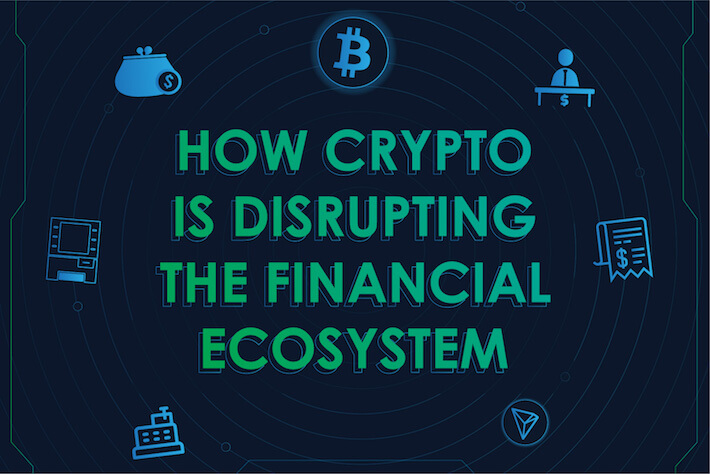 HOW CRYPTO IS DISRUPTING THE FINANCIAL ECOSYSTEM