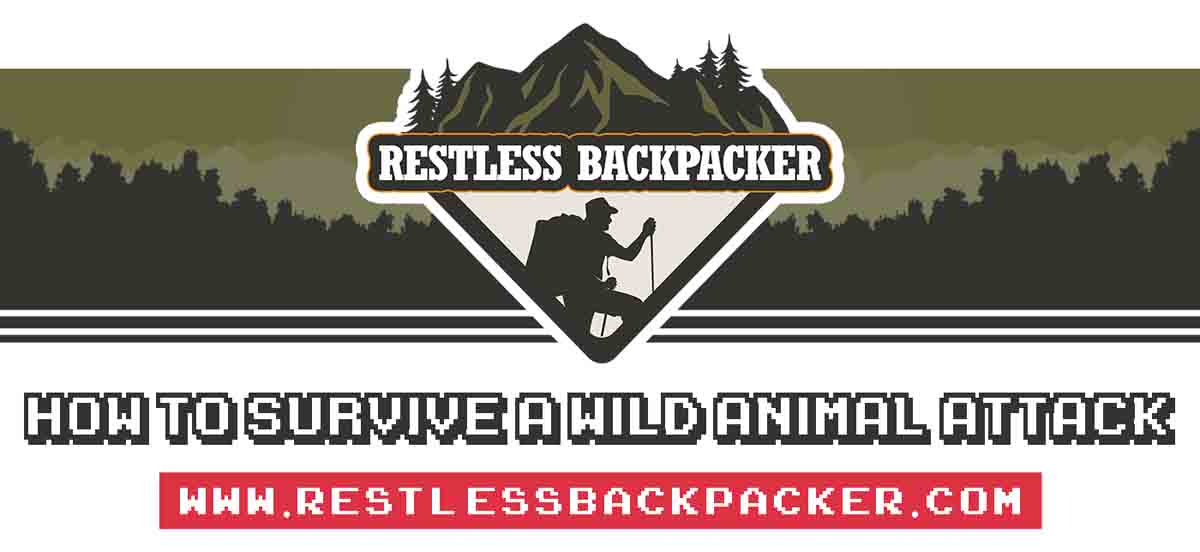 RESTLESS BACKPACKER

HOW TO SURVIVE A WILD ANIMAL ATTACK

WWW.RESTLESSBACKPACKER.COM