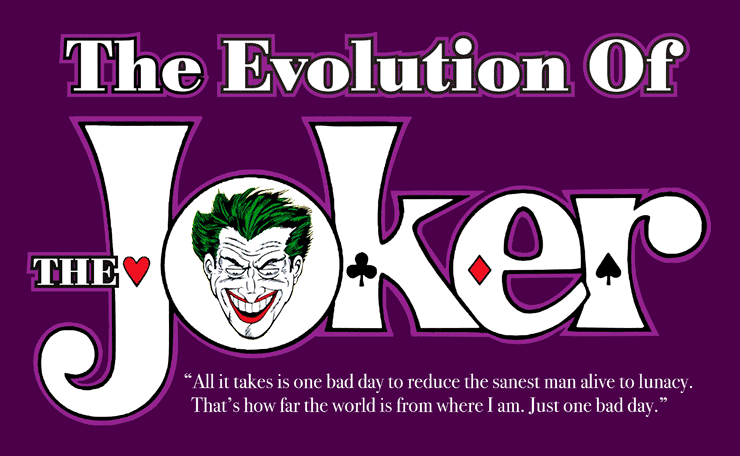 The Evolution Of

THE Joker

“All it takes is one bad day to reduce the sanest man alive to lunacy. That’s how far the world is from where I am. Just one bad day.”