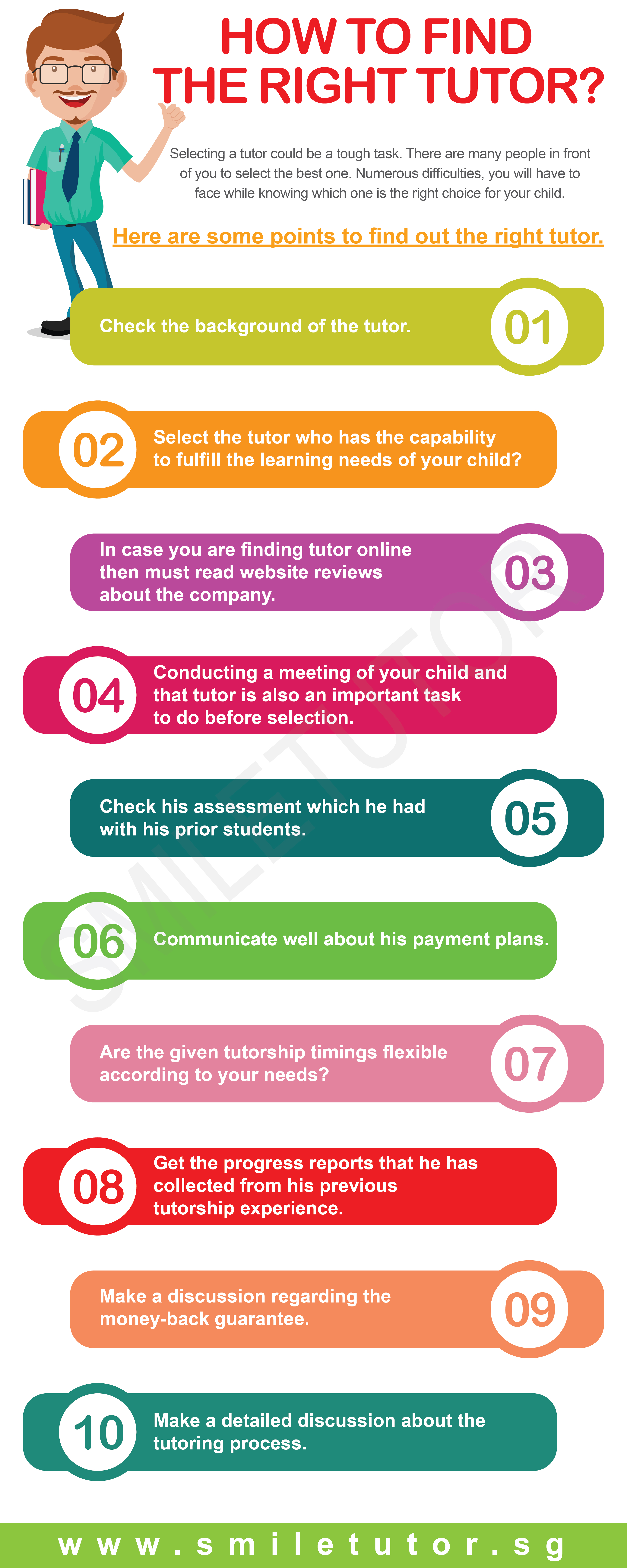 HOW TO FIND THE RIGHT TUTOR?

Selecting a tutor could be a tough task. There are many people in front of you to select the best one. Numerous difficulties, you will have to face while knowing which one is the right choice for your child.

Here are some points to find out the right tutor.

Check the background of the tutor. 01

02 Select the tutor who has the capability to fulfill the learning needs of your child?

In case you are finding tutor online then must read website reviews about the company. 03

04 Conducting a meeting of your child and that tutor is also an important task to do before selection.

Check his assessment which he had with his prior students. 05

06 Communicate well about his payment plans.

Are the given tutorship timings flexible according to your needs? 07

08 Get the progress reports that he has collected from his previous tutorship experience.

Make a discussion regarding the money-back guarantee. 09

10 Make a detailed discussion about the tutoring process.

SMILETUTOR

www.smiletutor.sg