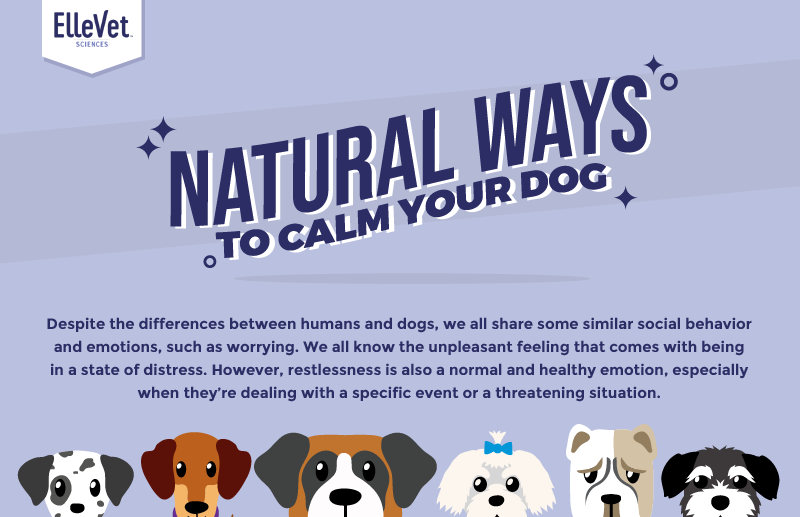 ElleVet
SCIENCES

NATURAL WAYS
TO CALM YOUR DOG

Despite the differences between humans and dogs, we all share some similar social behavior and emotions, such as worrying. We all know the unpleasant feeling that comes with being in a state of distress. However, restlessness is also a normal and healthy emotion, especially when they're dealing with a specific event or a threatening situation.