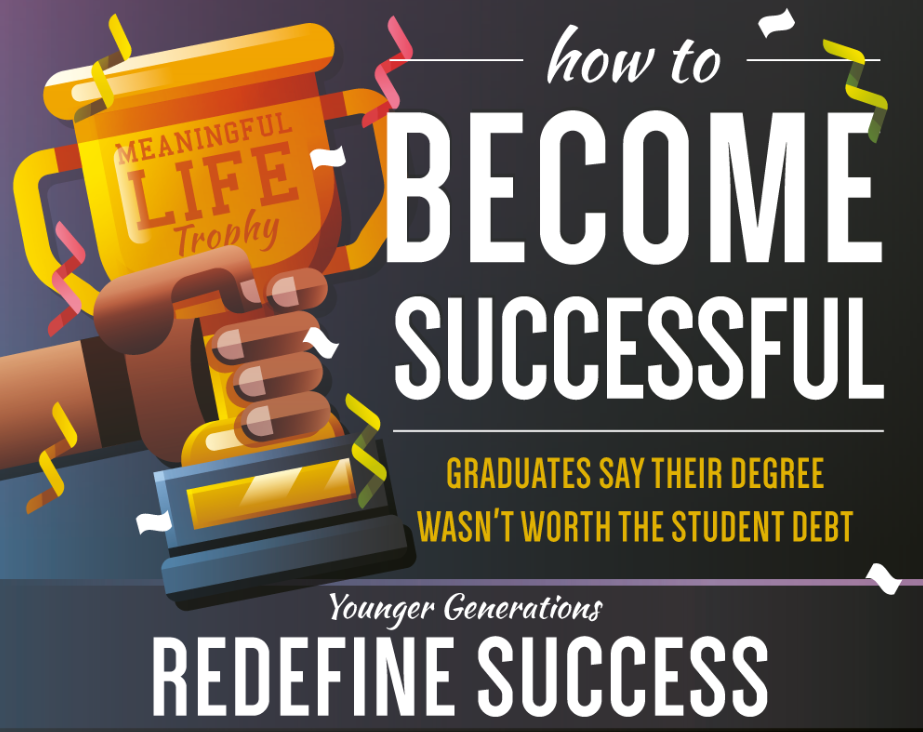 MEANINGFUL LIFE Trophy

how to BECOME SUCCESSFUL

GRADUATES SAY THEIR DEGREE WASN'T WORTH THE STUDENT DEBT

Younger Generations
REDEFINE SUCCESS