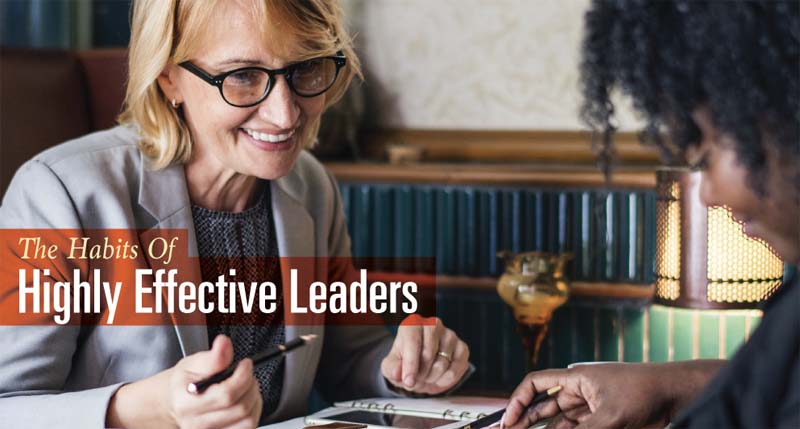 The Habits Of
Highly Effective Leaders