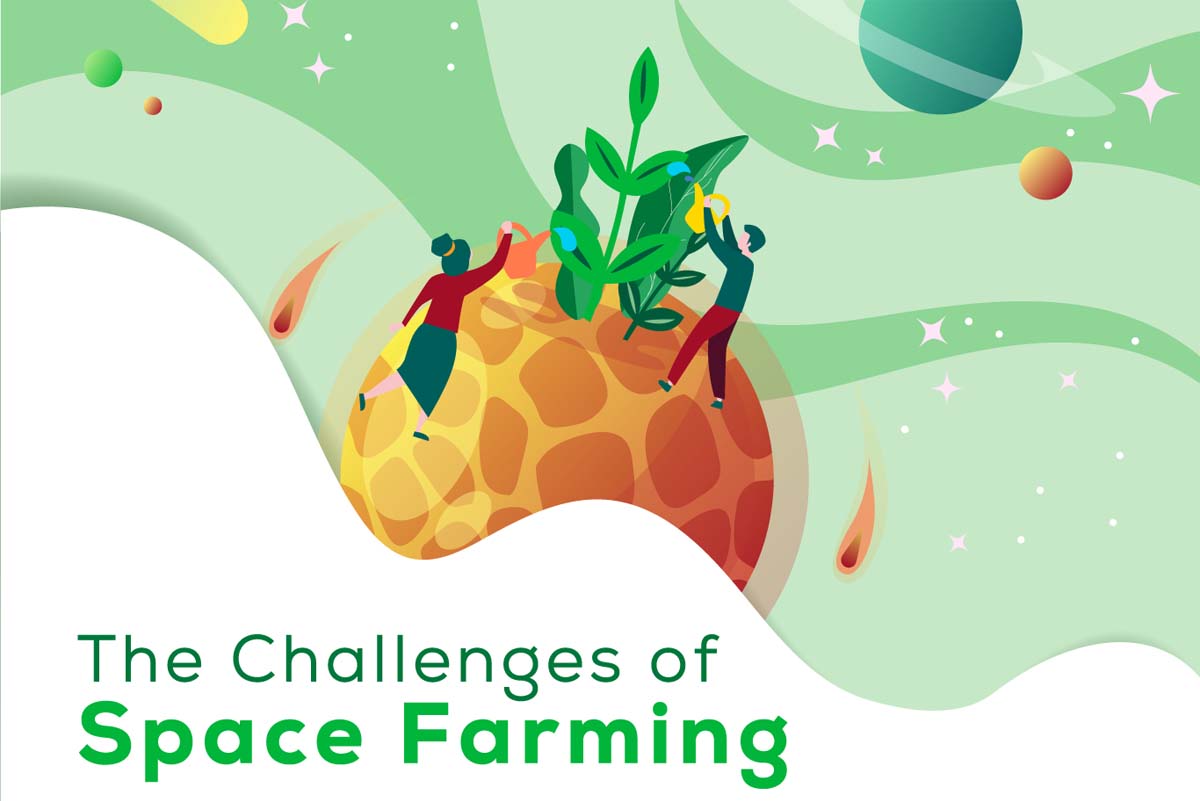 The Challenges of
Space Farming