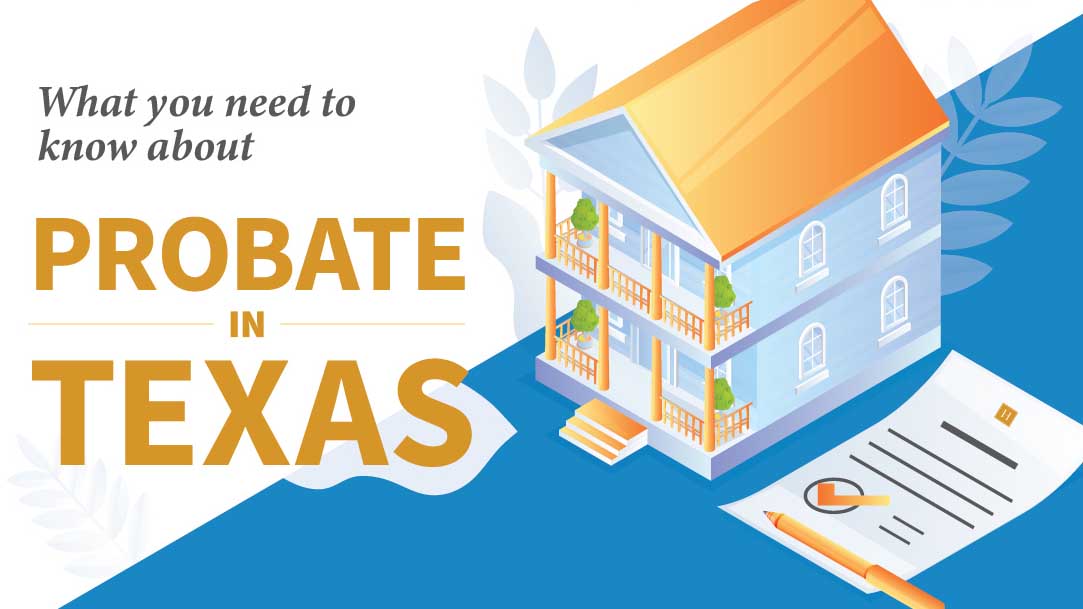 What you need to know about

PROBATE

IN

TEXAS