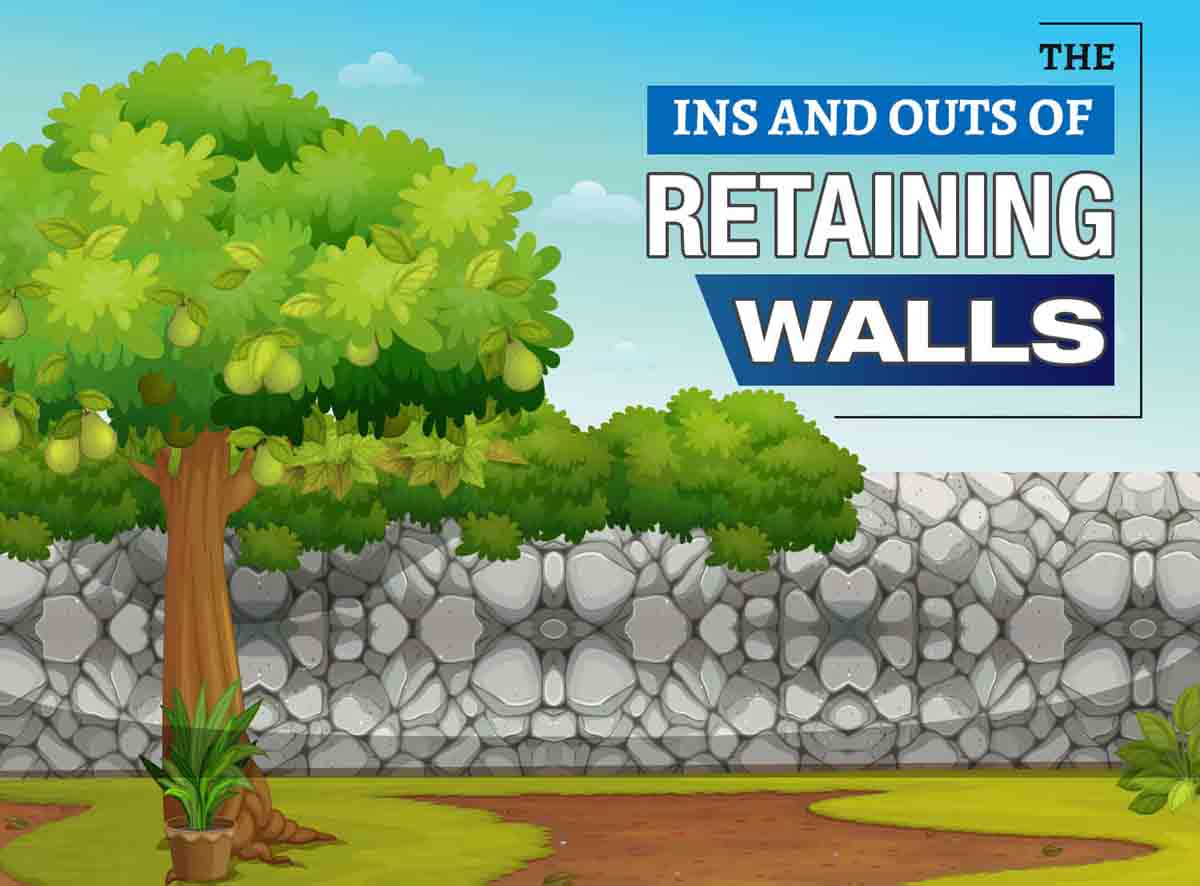 THE
INS AND OUTS OF
RETAINING
WALLS