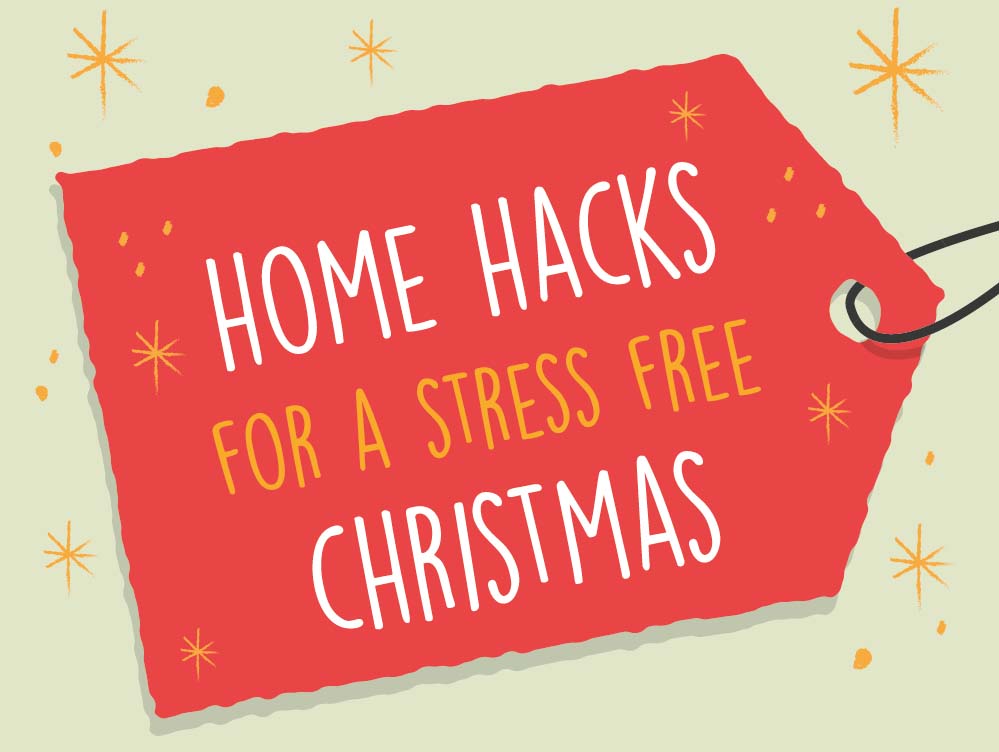 HOME HACKS
FOR A STRESS FREE
CHRISTMAS