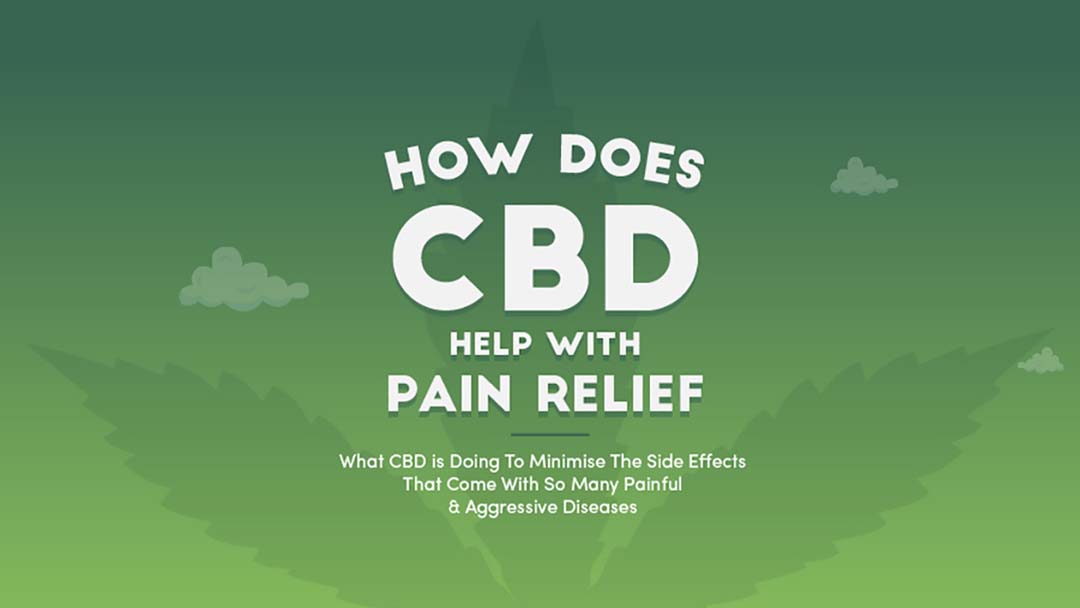 HOW DOES
CBD
HELP WITH
PAIN RELIEF

What CBD is Doing To Minimise The Side Effects That Come With So Many Painful & Aggressive Diseases