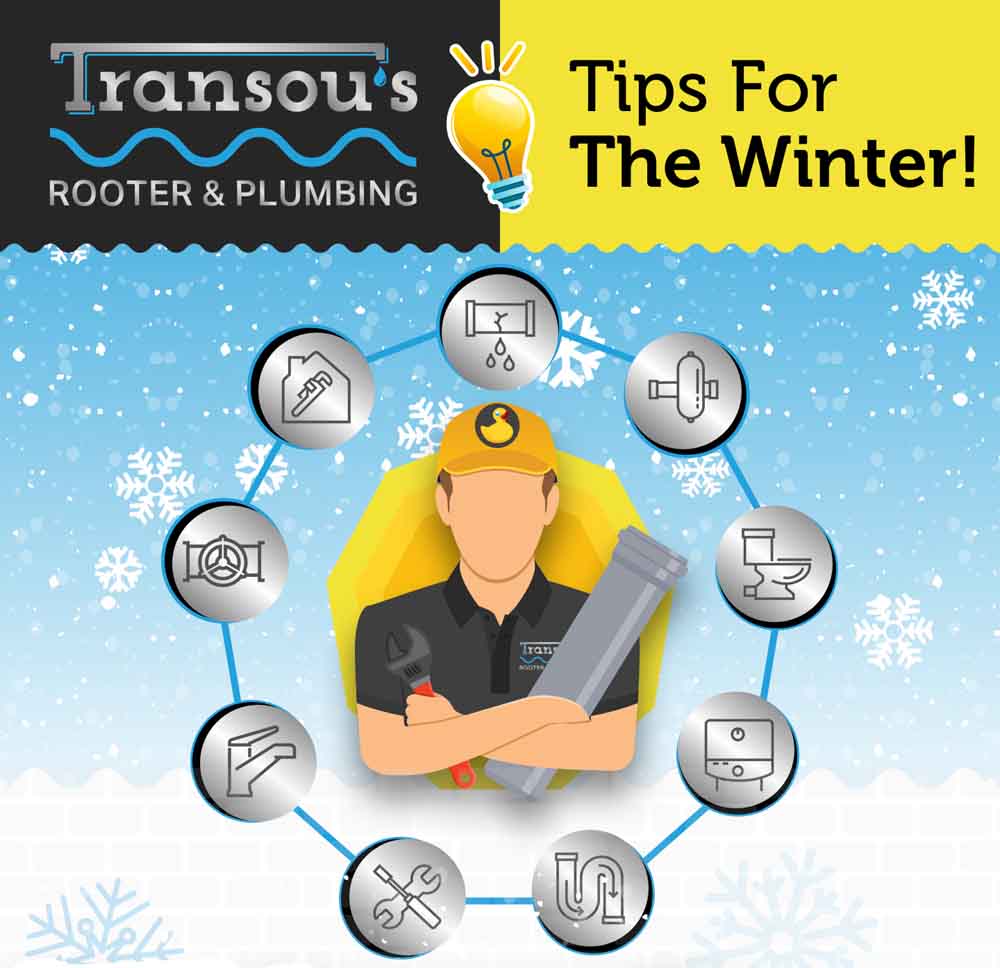 Transou's
ROOTER & PLUMBING

Tips For
The Winter!