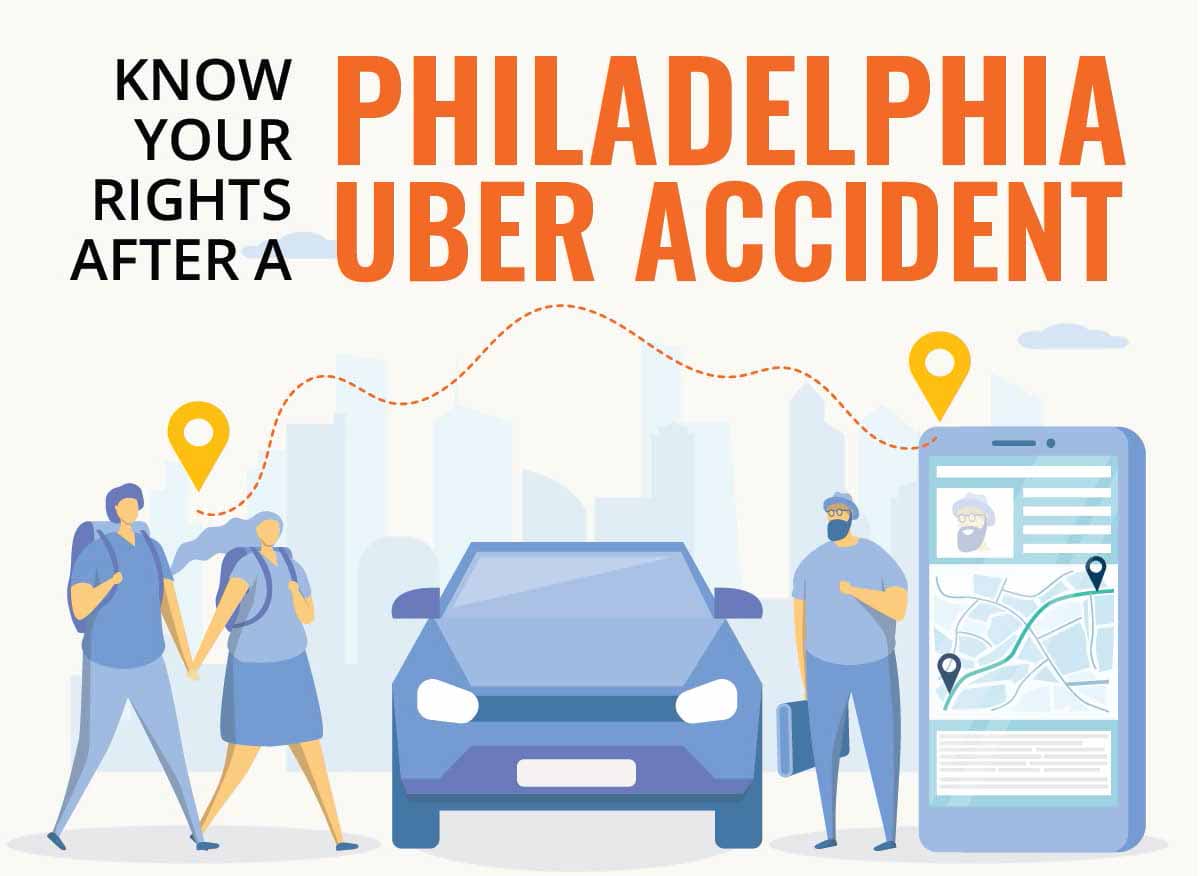 KNOW YOUR RIGHTS AFTER A PHILADELPHIA UBER ACCIDENT