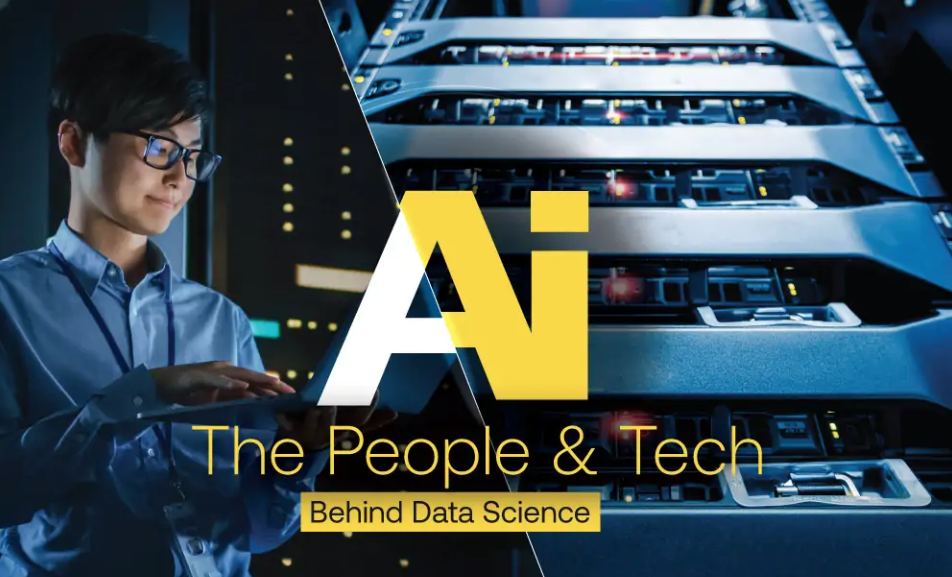 Ai

The People & Tech

Behind Data Science